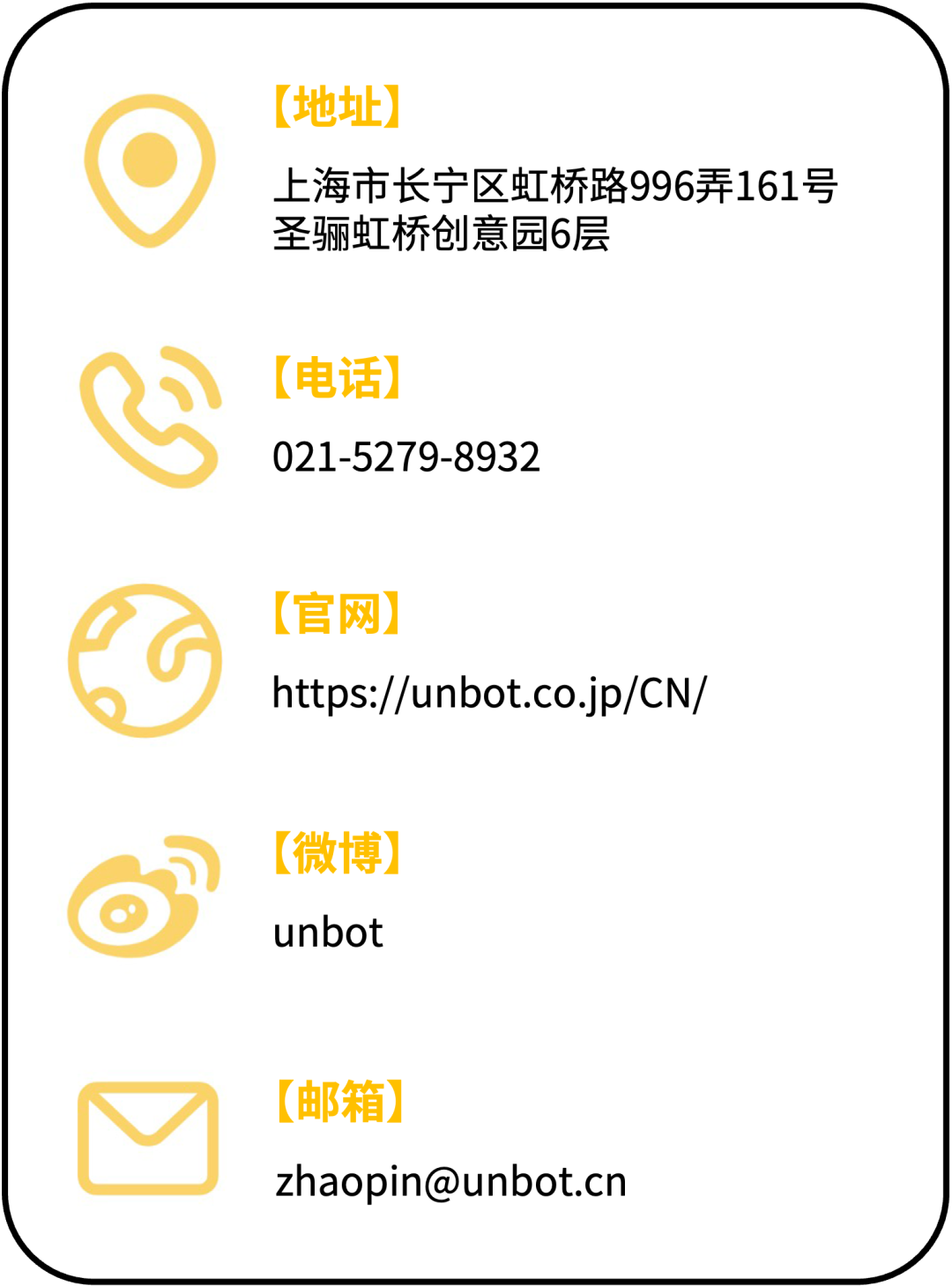 【地址】

上海市长宁区虹桥路996弄161号
圣骊虹桥创意园6层

【电话】

021-5279-8932

【官网】

https://unbot.co.jp/CN/

【微博】

unbot

【邮箱】

zhaopin@unbot.cn