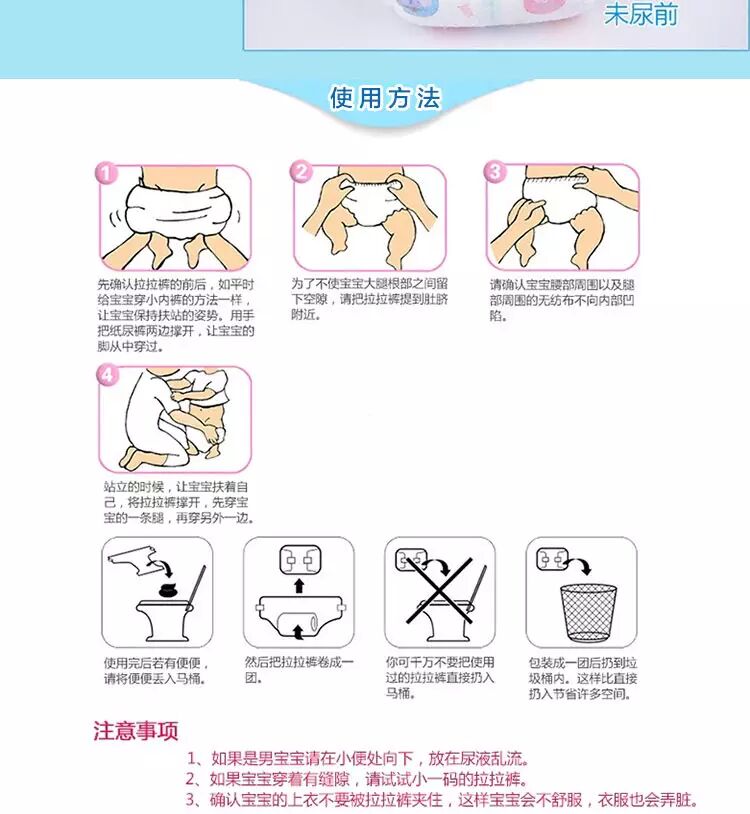 未尿前

使用方法

1
先确认拉拉裤的前后，如平时给宝宝穿小内裤的方法一样，让宝宝保持扶站的姿势。用手把纸尿裤两边撑开，让宝宝的脚从中穿过。

2
为了不使宝宝大腿根部之间留下空隙，请把拉拉裤提到肚脐附近。

3
请确认宝宝腰部周围以及腿部周围的无纺布不向内部凹陷。

4
站立的时候，让宝宝扶着自己，将拉拉裤撑开，先穿宝宝的一条腿，再穿另外一边。

使用完后若有便便，请将便便丢入马桶。

然后把拉拉裤卷成一团。

你可千万不要把使用过的拉拉裤直接扔入马桶。

包装成一团后扔到垃圾桶内。这样比直接扔入节省许多空间。

注意事项

1、如果是男宝宝请在小便处向下，放在尿液乱流。
2、如果宝宝穿着有缝隙，请试试小一码的拉拉裤。
3、确认宝宝的上衣不要被拉拉裤夹住，这样宝宝会不舒服，衣服也会弄脏。