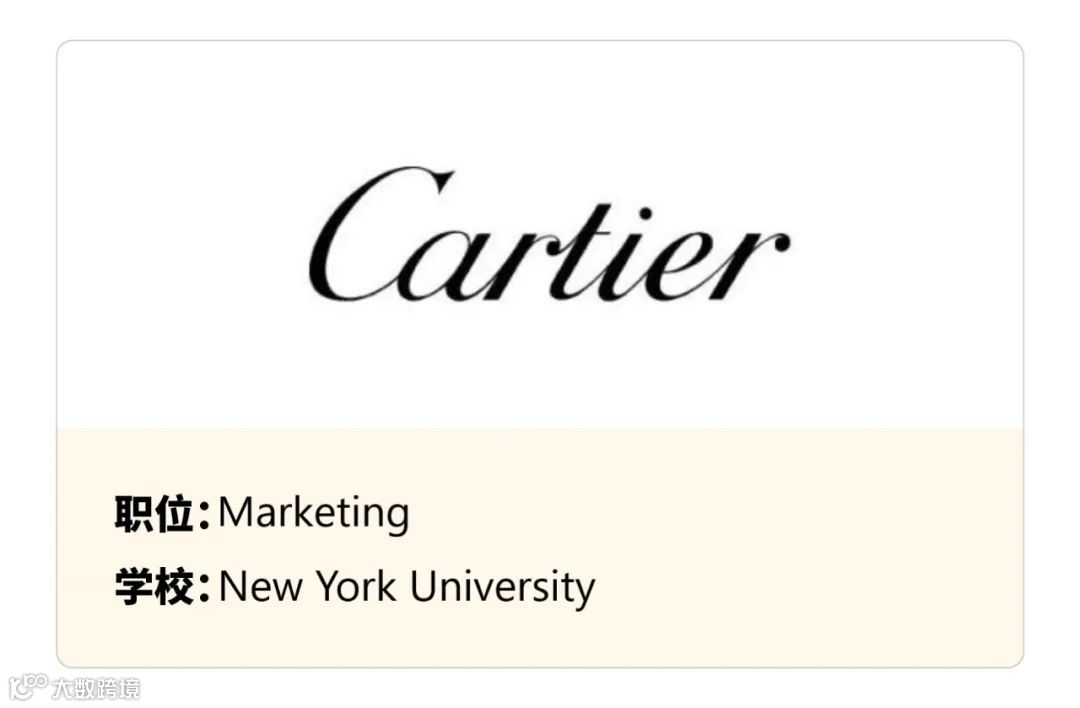 Cartier

职位:Marketing

学校:New York University

大数跨境