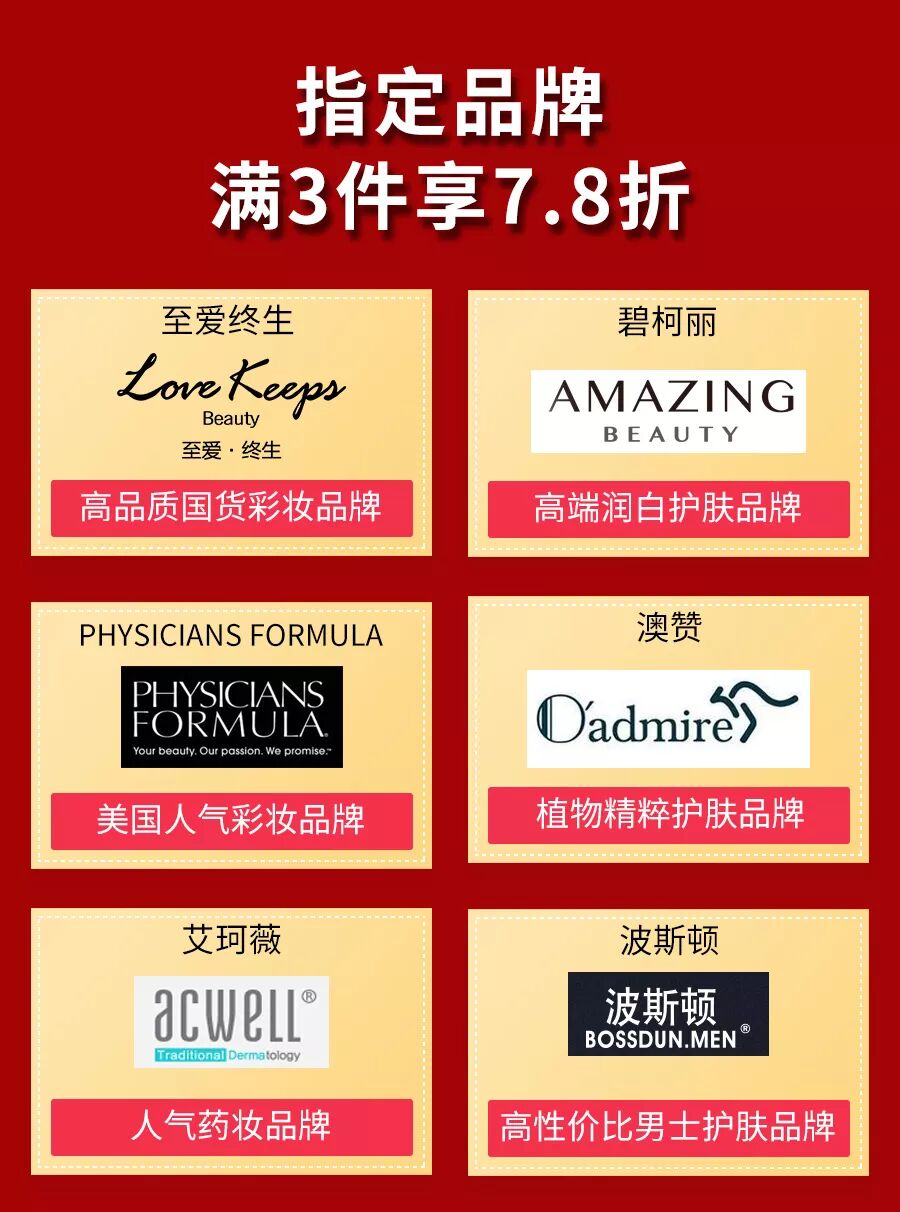 指定品牌
满3件享7.8折

至爱终生

Love Keeps
Beauty
至爱·终生

高品质国货彩妆品牌

碧柯丽

AMAZING
BEAUTY

高端润白护肤品牌

PHYSICIANS FORMULA

PHYSICIANS
FORMULA
Your beauty. Our passion. We promise.™

美国人气彩妆品牌

澳赞

O'admire

植物精粹护肤品牌

艾珂薇

acwell®
Traditional Dermatology

人气药妆品牌

波斯顿

波斯顿
BOSSDUN.MEN®

高性价比男士护肤品牌