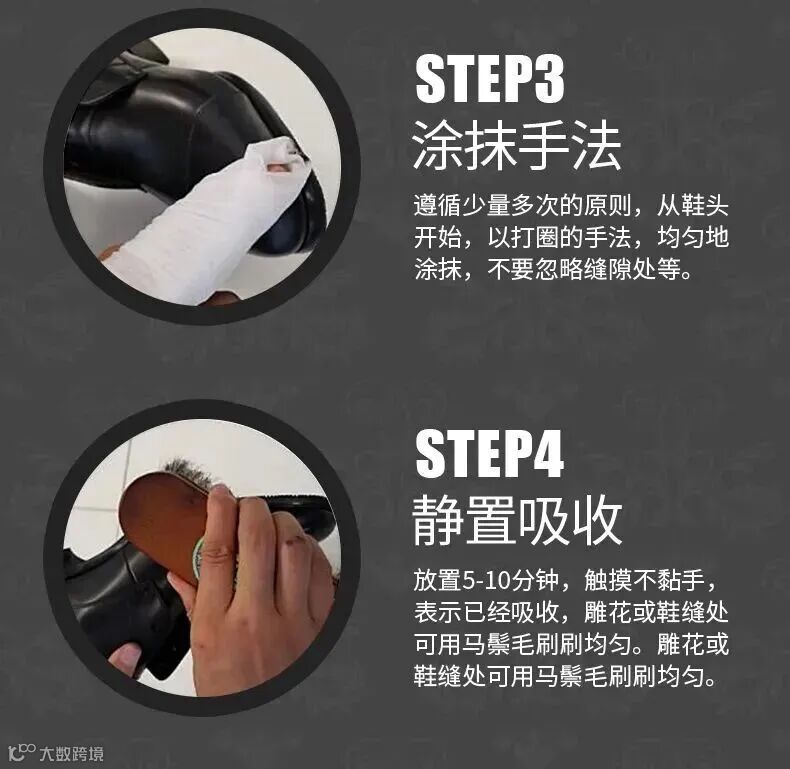 STEP3
涂抹手法

遵循少量多次的原则，从鞋头开始，以打圈的手法，均匀地涂抹，不要忽略缝隙处等。

STEP4
静置吸收

放置5-10分钟，触摸不黏手，表示已经吸收，雕花或鞋缝处可用马鬃毛刷刷均匀。雕花或鞋缝处可用马鬃毛刷刷均匀。

大数跨境