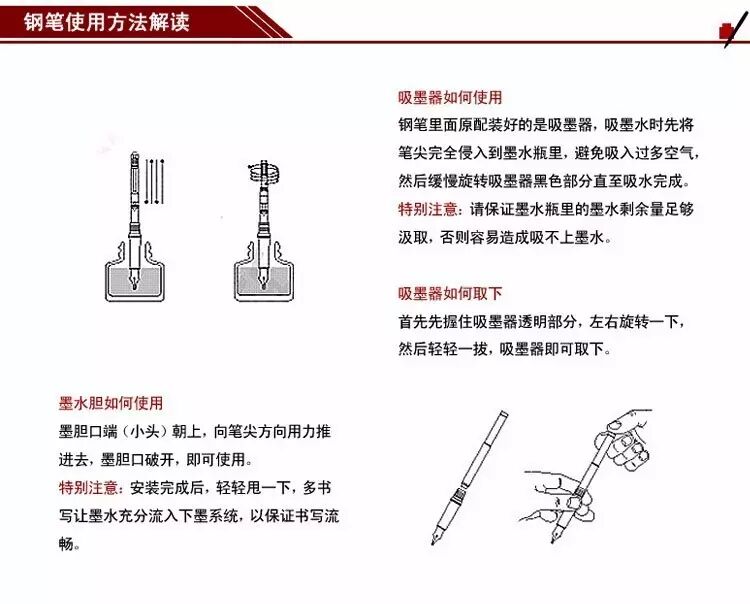 钢笔使用方法解读

吸墨器如何使用
钢笔里面原配装好的是吸墨器，吸墨水时先将笔尖完全侵入到墨水瓶里，避免吸入过多空气，然后缓慢旋转吸墨器黑色部分直至吸水完成。
特别注意：请保证墨水瓶里的墨水剩余量足够汲取，否则容易造成吸不上墨水。

吸墨器如何取下
首先先握住吸墨器透明部分，左右旋转一下，然后轻轻一拔，吸墨器即可取下。

墨水胆如何使用
墨胆口端（小头）朝上，向笔尖方向用力推进去，墨胆口破开，即可使用。
特别注意：安装完成后，轻轻甩一下，多书写让墨水充分流入下墨系统，以保证书写流畅。