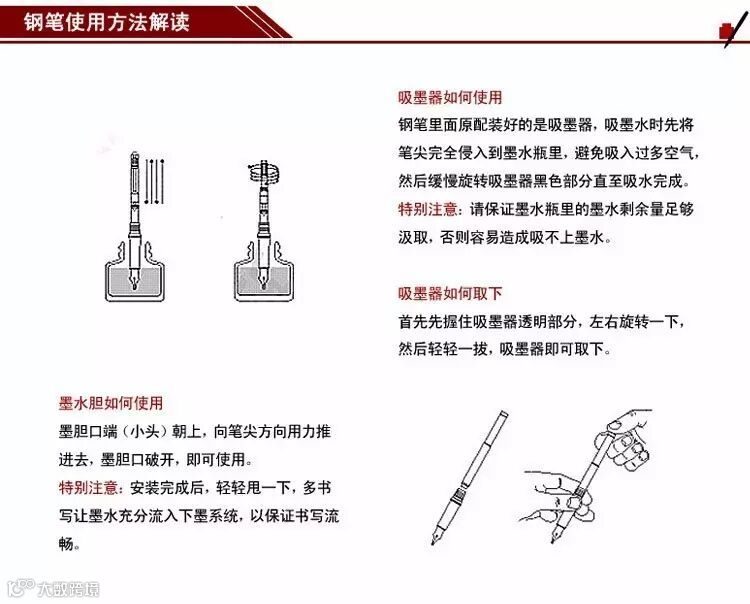 钢笔使用方法解读

吸墨器如何使用
钢笔里面原配装好的是吸墨器，吸墨水时先将笔尖完全侵入到墨水瓶里，避免吸入过多空气，然后缓慢旋转吸墨器黑色部分直至吸水完成。
特别注意：请保证墨水瓶里的墨水剩余量足够汲取，否则容易造成吸不上墨水。

吸墨器如何取下
首先先握住吸墨器透明部分，左右旋转一下，然后轻轻一拔，吸墨器即可取下。

墨水胆如何使用
墨胆口端（小头）朝上，向笔尖方向用力推进去，墨胆口破开，即可使用。
特别注意：安装完成后，轻轻甩一下，多书写让墨水充分流入下墨系统，以保证书写流畅。

大数跨境