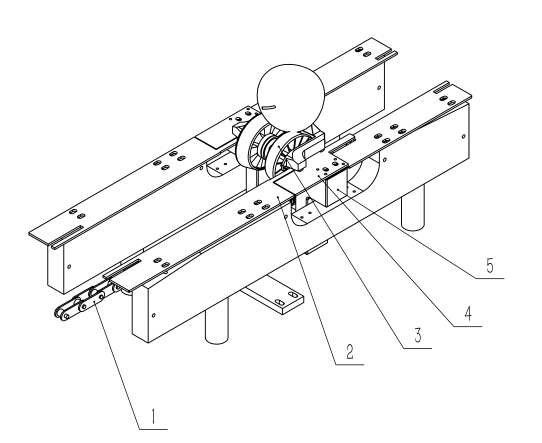 5
4
3
2
1