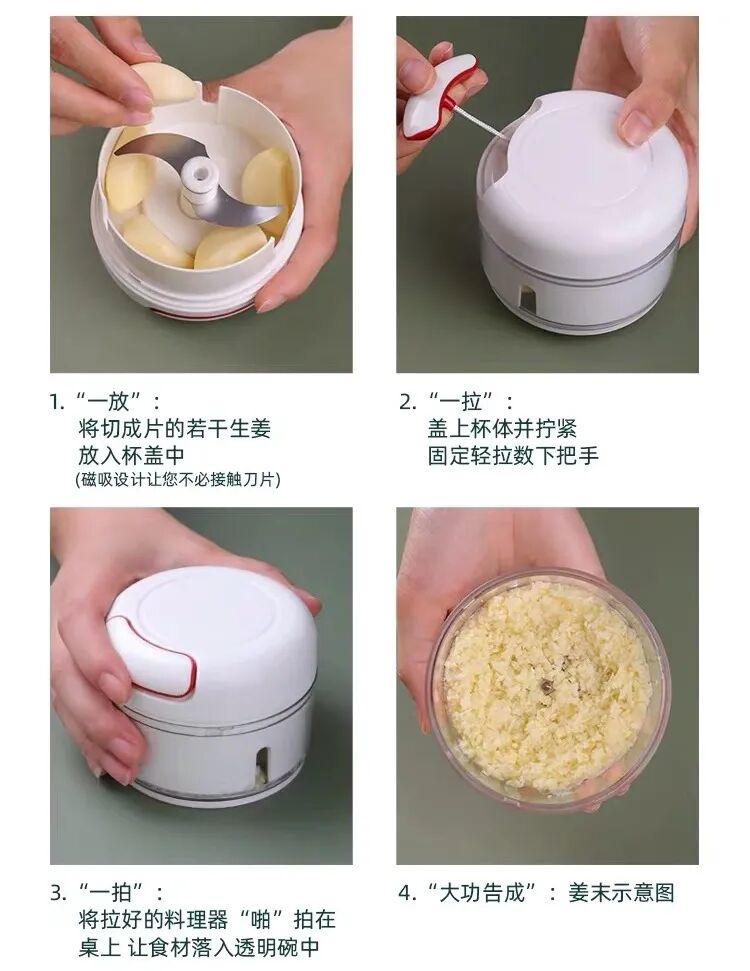 1. “一放”：
将切成片的若干生姜
放入杯盖中
(磁吸设计让您不必接触刀片)

2. “一拉”：
盖上杯体并拧紧
固定轻拉数下把手

3. “一拍”：
将拉好的料理器“啪”拍在
桌上 让食材落入透明碗中

4. “大功告成”：姜末示意图