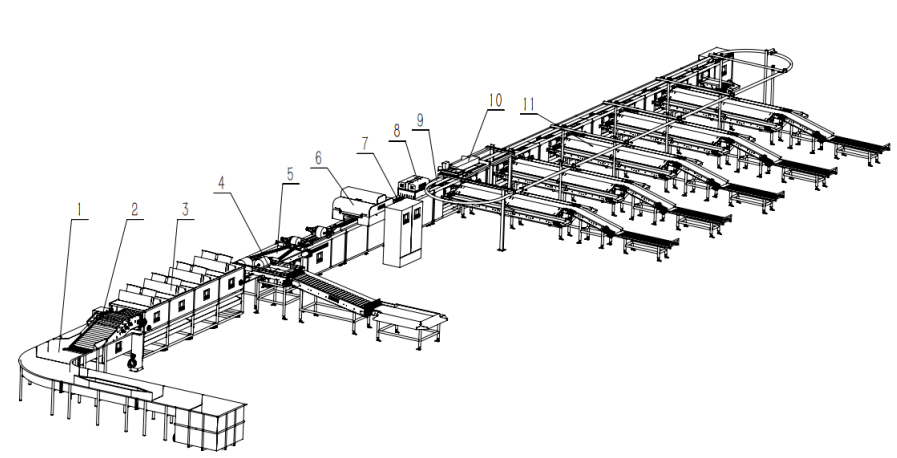 1
2
3
4
5
6
7
8
9
10
11