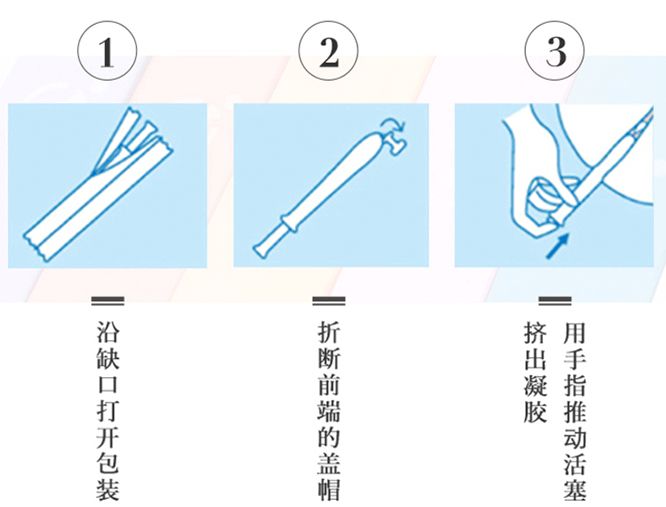 1

沿缺口打开包装

2

折断前端的盖帽

3

用手指推动活塞挤出凝胶