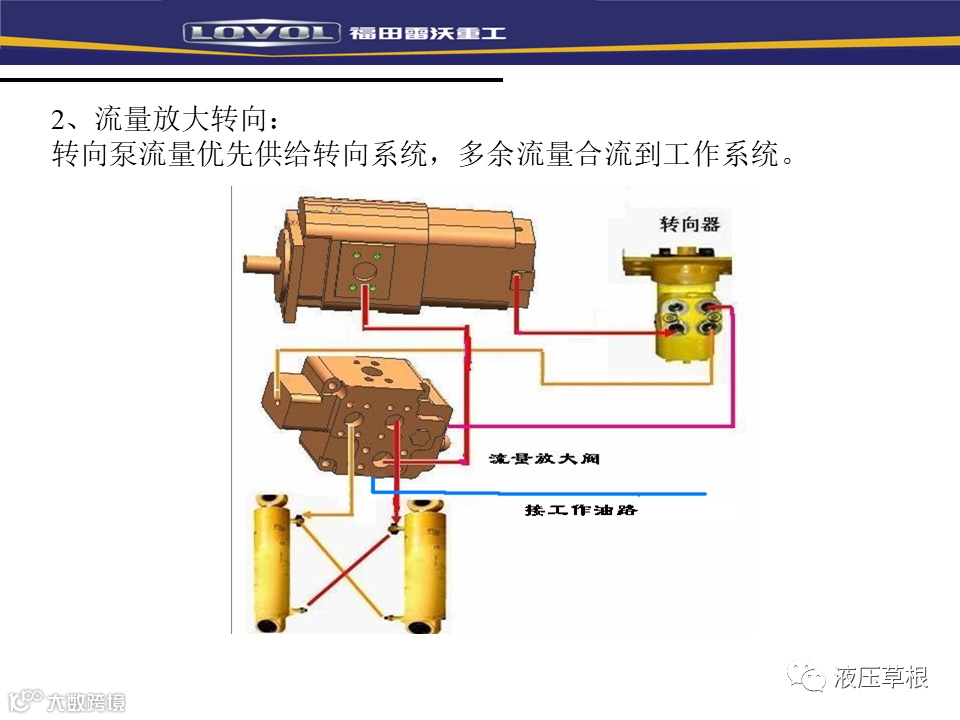 LOVOL 福田雷沃重工

2、流量放大转向：
转向泵流量优先供给转向系统，多余流量合流到工作系统。

转向器

流量放大阀

接工作油路

液压草根

大数跨境