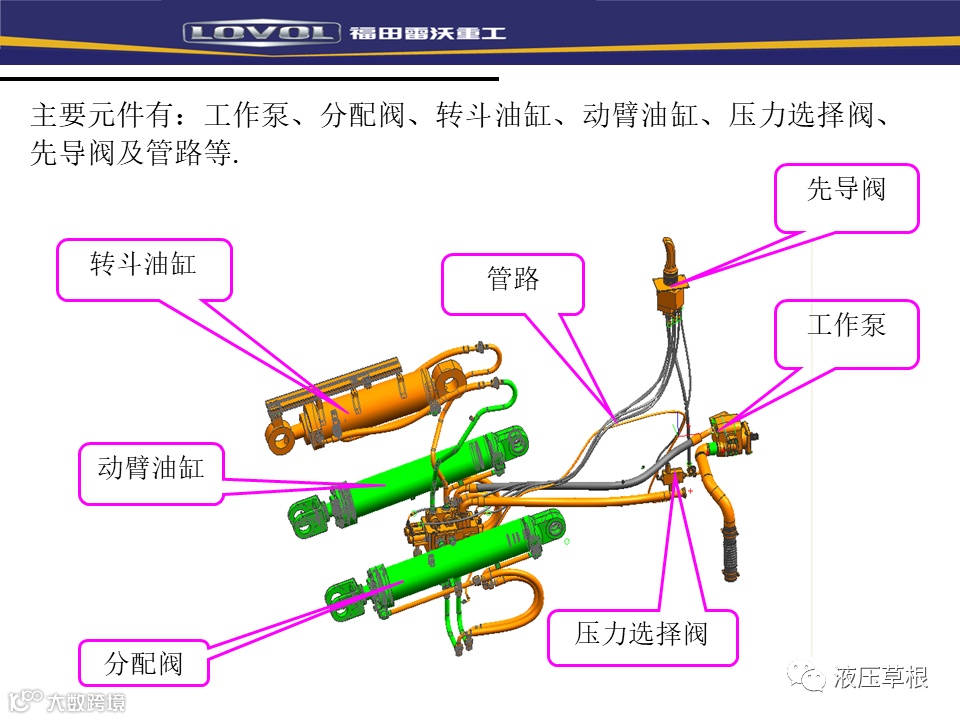 LOVOL 福田雷沃重工

主要元件有：工作泵、分配阀、转斗油缸、动臂油缸、压力选择阀、先导阀及管路等.

先导阀

转斗油缸

管路

工作泵

动臂油缸

压力选择阀

分配阀

液压草根

大数跨境