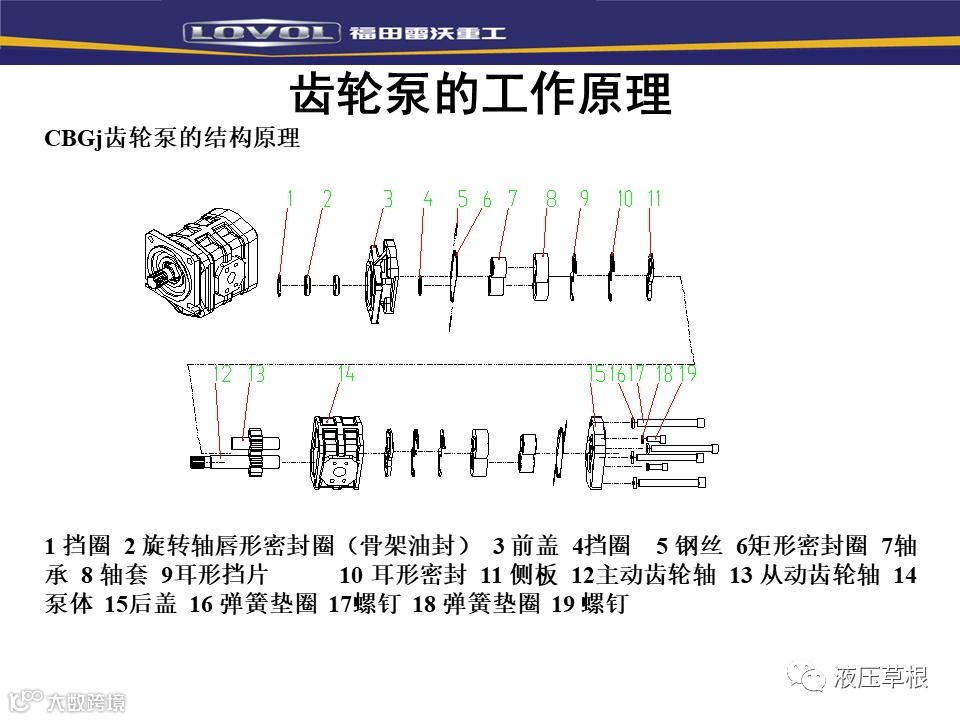 LOVOL 福田雷沃重工

齿轮泵的工作原理

CBGj齿轮泵的结构原理

1 2 3 4 5 6 7 8 9 10 11

12 13 14 15 16 17 18 19

1 挡圈 2 旋转轴唇形密封圈（骨架油封） 3 前盖 4挡圈 5 钢丝 6矩形密封圈 7轴承 8 轴套 9耳形挡片 10 耳形密封 11 侧板 12主动齿轮轴 13 从动齿轮轴 14 泵体 15后盖 16 弹簧垫圈 17螺钉 18 弹簧垫圈 19 螺钉

液压草根

大数跨境