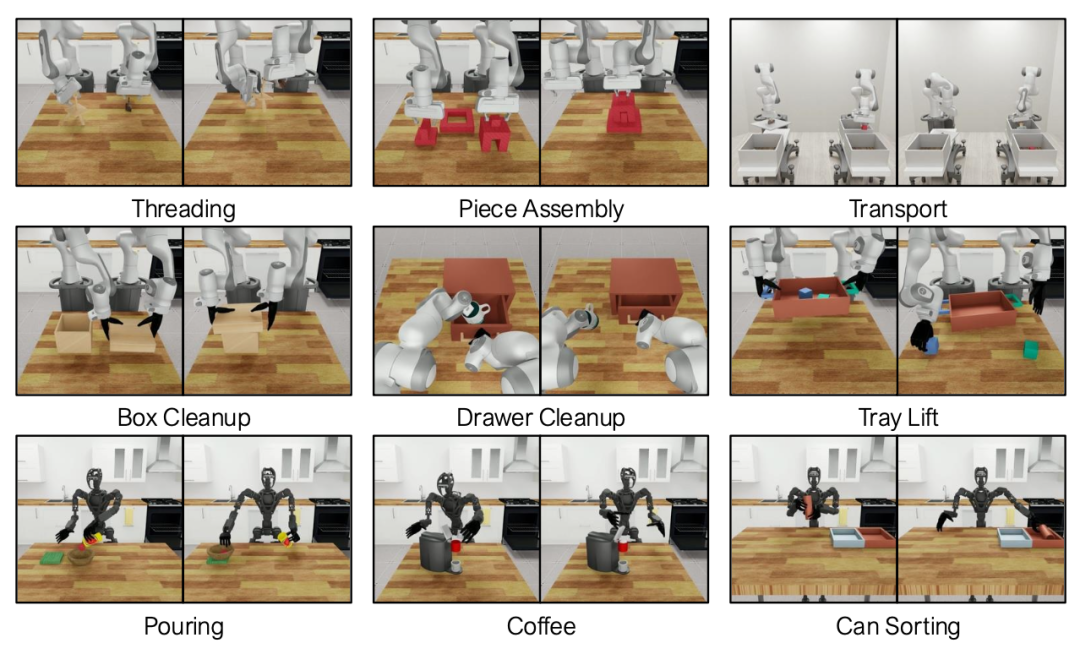 Threading

Piece Assembly

Transport

Box Cleanup

Drawer Cleanup

Tray Lift

Pouring

Coffee

Can Sorting