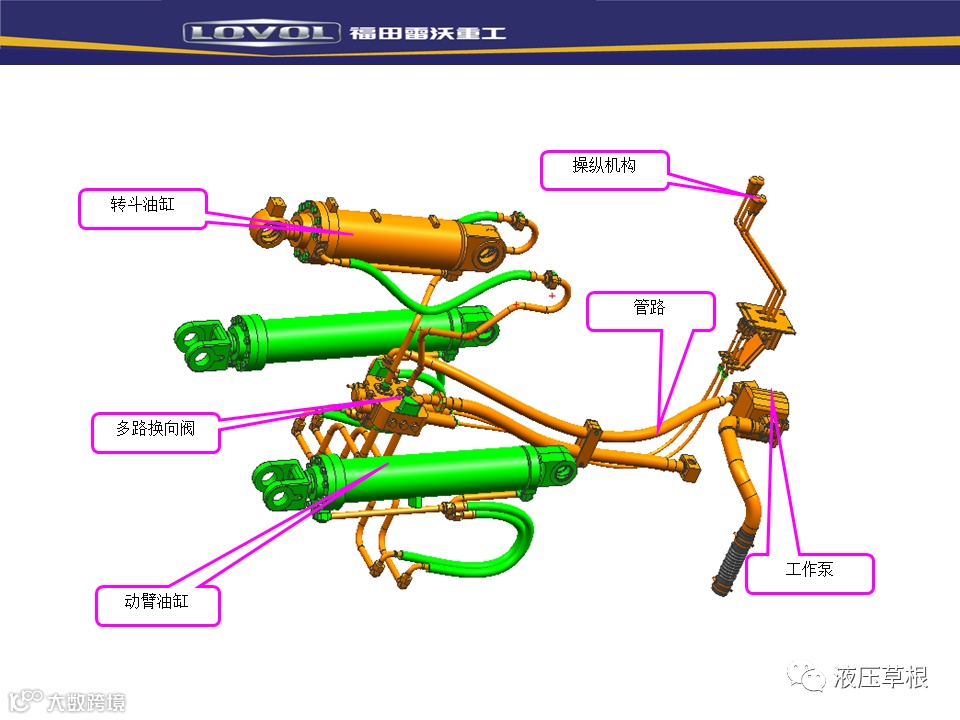 LOVOL 福田雷沃重工

操纵机构

转斗油缸

管路

多路换向阀

工作泵

动臂油缸

液压草根

大数跨境