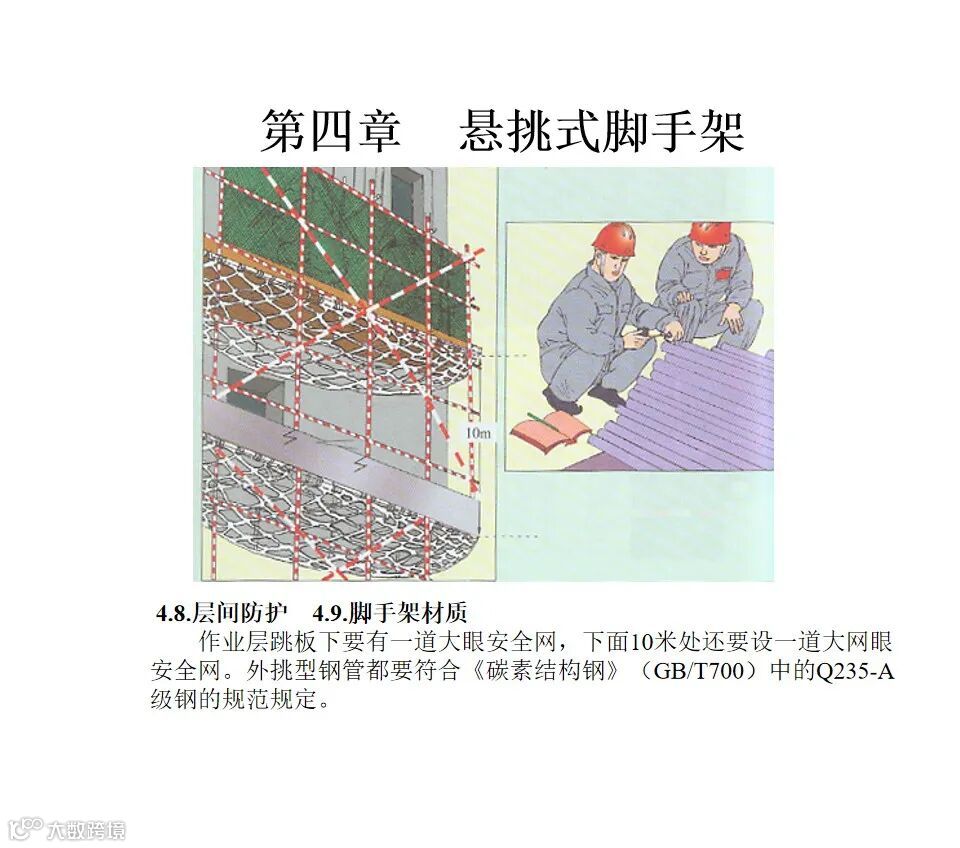 第四章　悬挑式脚手架

10m

4.8.层间防护　4.9.脚手架材质

作业层跳板下要有一道大眼安全网，下面10米处还要设一道大网眼安全网。外挑型钢管都要符合《碳素结构钢》（GB/T700）中的Q235-A级钢的规范规定。

大数跨境