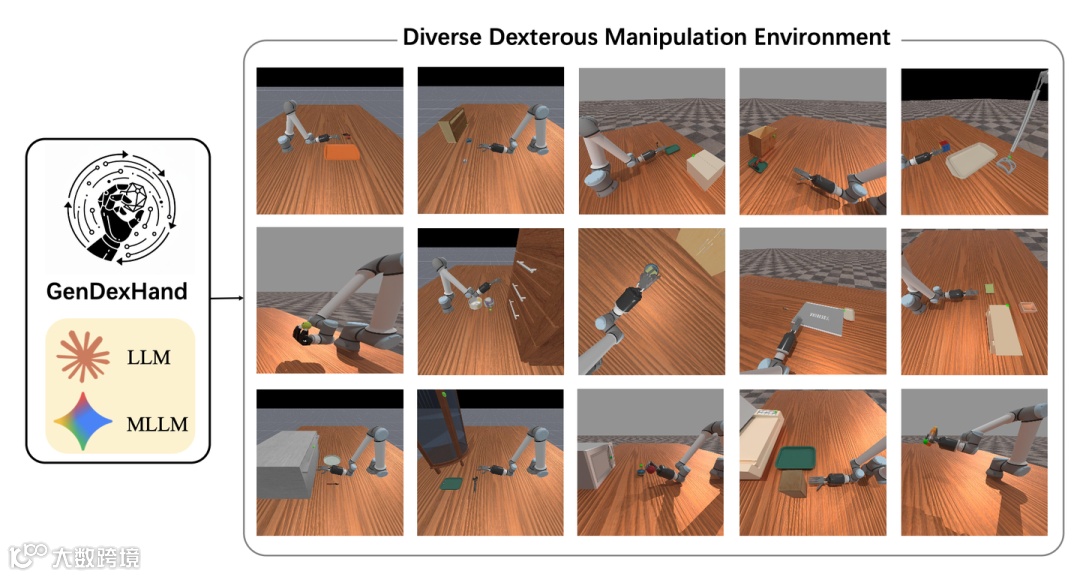 Diverse Dexterous Manipulation Environment

GenDexHand

LLM

MLLM

大数跨境