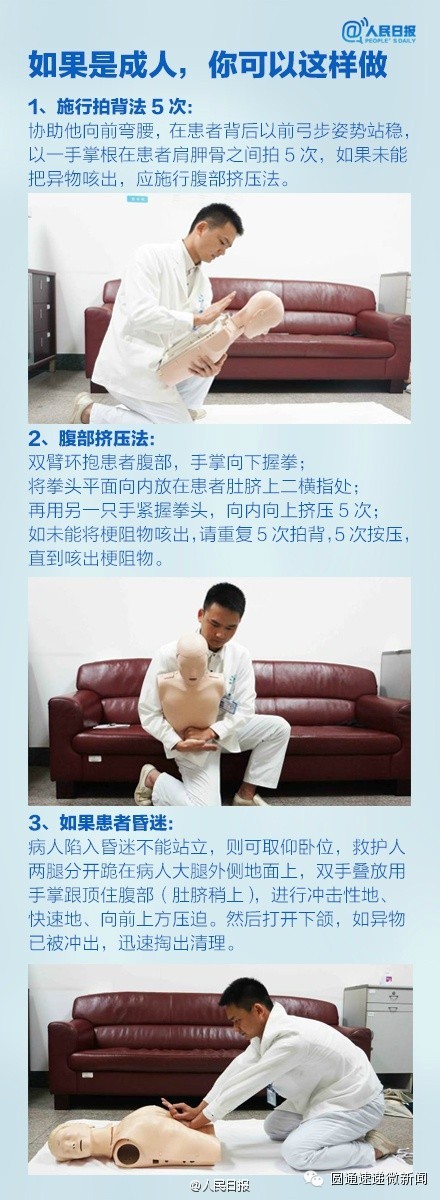 @人民日报 PEOPLE'S DAILY

如果是成人，你可以这样做

1、施行拍背法 5 次：
协助他向前弯腰，在患者背后以前弓步姿势站稳，以一手掌根在患者肩胛骨之间拍 5 次，如果未能把异物咳出，应施行腹部挤压法。

2、腹部挤压法：
双臂环抱患者腹部，手掌向下握拳；
将拳头平面向内放在患者肚脐上二横指处；
再用另一只手紧握拳头，向内向上挤压 5 次；
如未能将梗阻物咳出，请重复 5 次拍背，5 次按压，直到咳出梗阻物。

3、如果患者昏迷：
病人陷入昏迷不能站立，则可取仰卧位，救护人两腿分开跪在病人大腿外侧地面上，双手叠放用手掌跟顶住腹部（肚脐稍上），进行冲击性地、快速地、向前上方压迫。然后打开下颌，如异物已被冲出，迅速掏出清理。

@人民日报

圆通速递微新闻