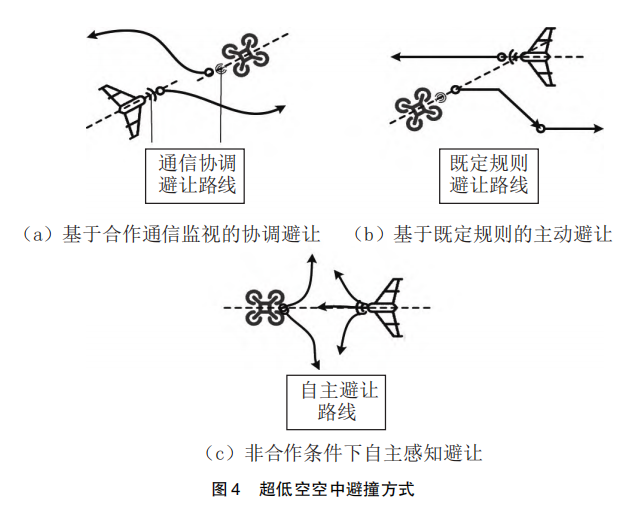 通信协调
避让路线

既定规则
避让路线

（a）基于合作通信监视的协调避让

（b）基于既定规则的主动避让

自主避让
路线

（c）非合作条件下自主感知避让

图4　超低空空中避撞方式