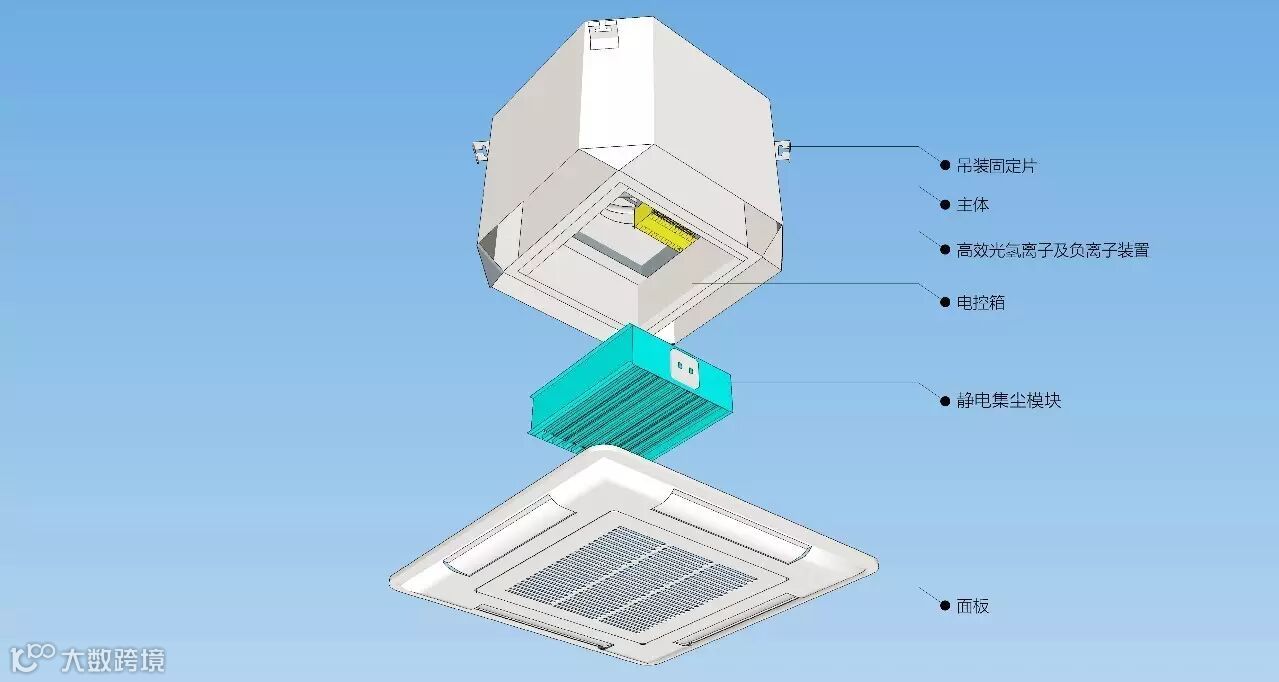 吊装固定片

主体

高效光氢离子及负离子装置

电控箱

静电集尘模块

面板

大数跨境