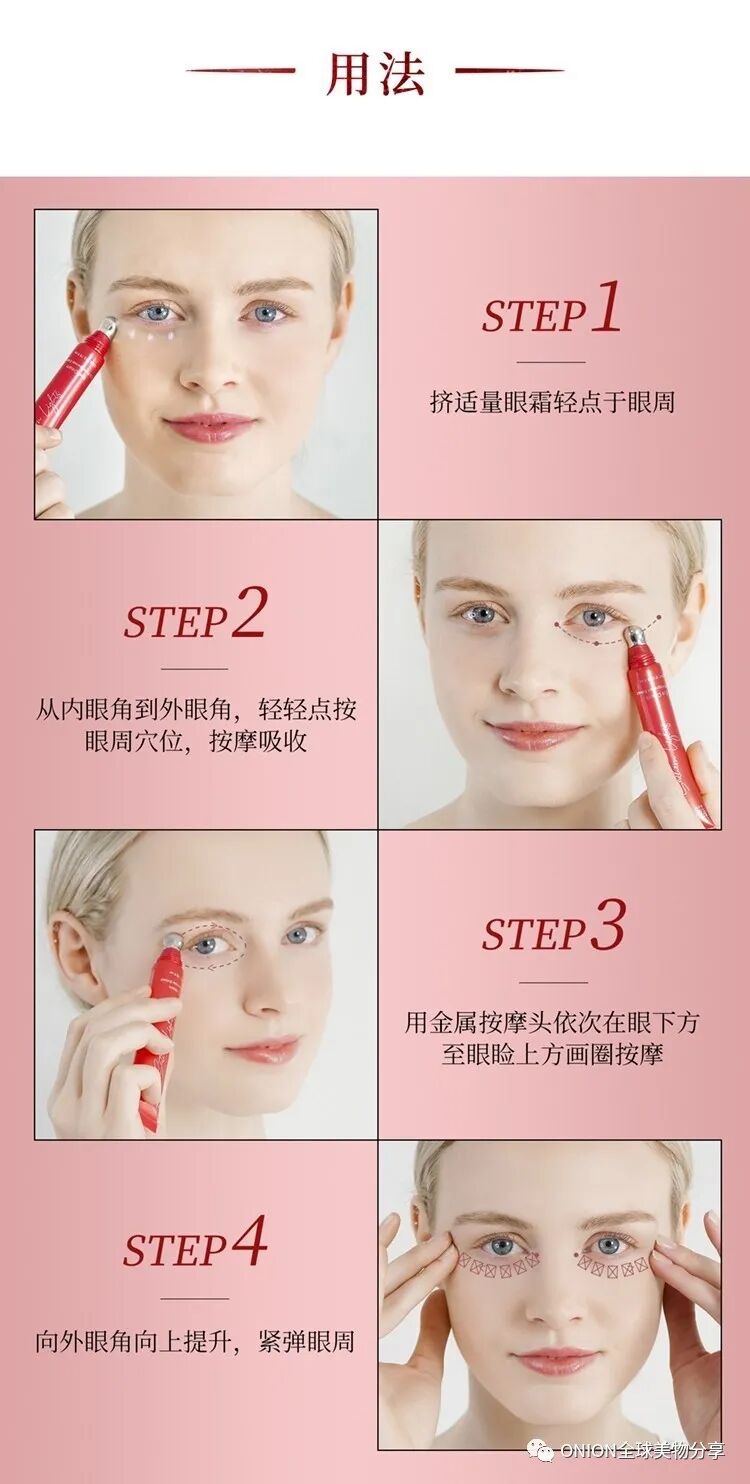 用法

STEP 1

挤适量眼霜轻点于眼周

STEP 2

从内眼角到外眼角，轻轻点按眼周穴位，按摩吸收

STEP 3

用金属按摩头依次在眼下方至眼睑上方画圈按摩

STEP 4

向外眼角向上提升，紧弹眼周

ONION全球美物分享