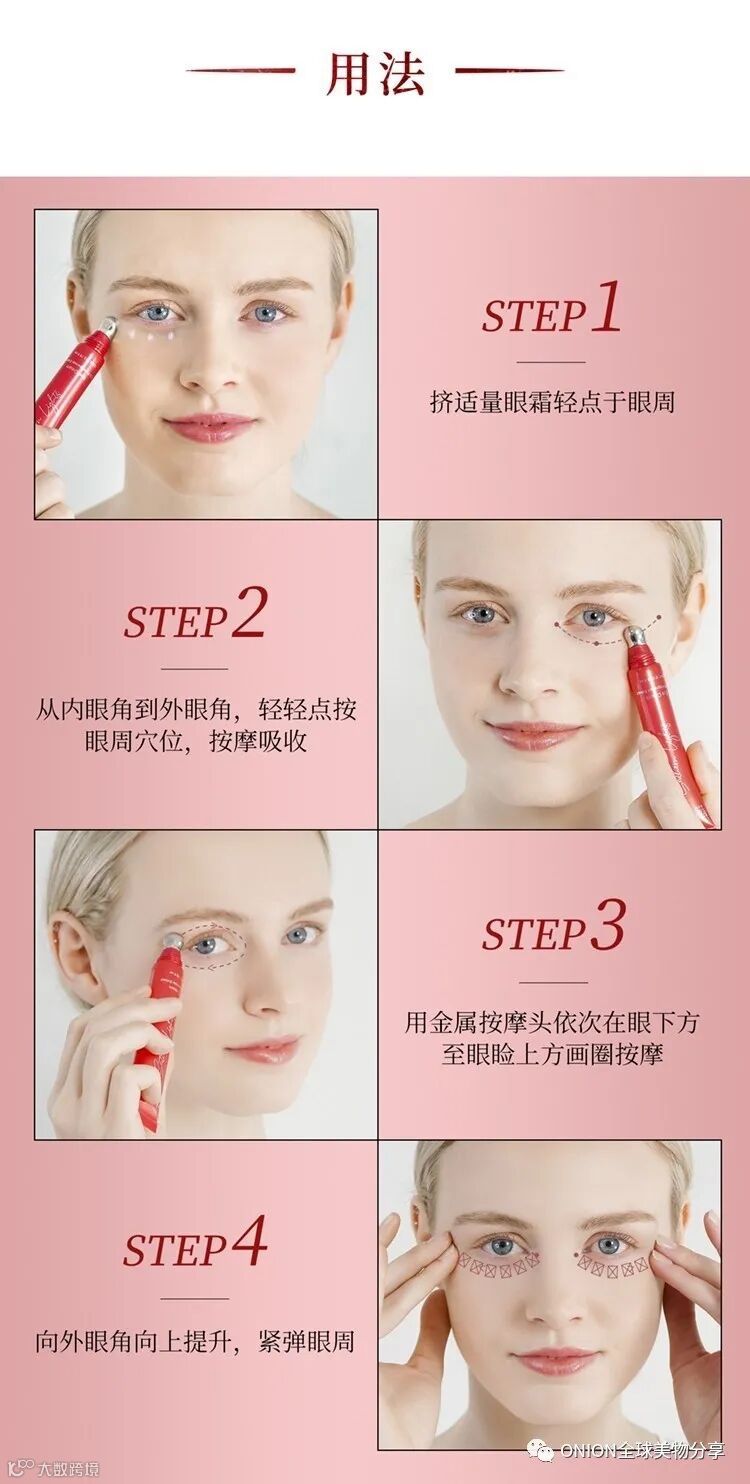 用法

STEP 1

挤适量眼霜轻点于眼周

STEP 2

从内眼角到外眼角，轻轻点按眼周穴位，按摩吸收

STEP 3

用金属按摩头依次在眼下方至眼睑上方画圈按摩

STEP 4

向外眼角向上提升，紧弹眼周

大数跨境

ONION全球美物分享