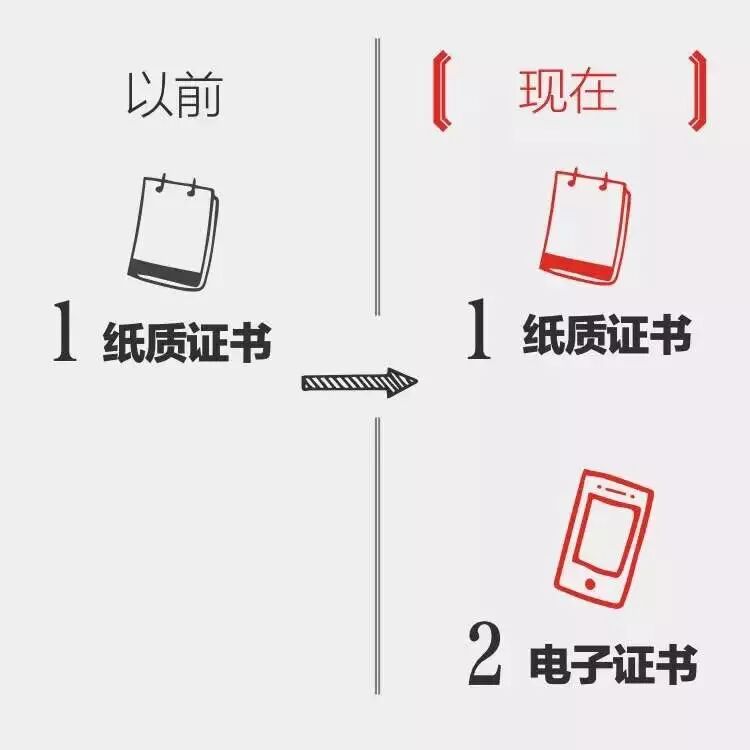 以前

1 纸质证书

现在

1 纸质证书

2 电子证书