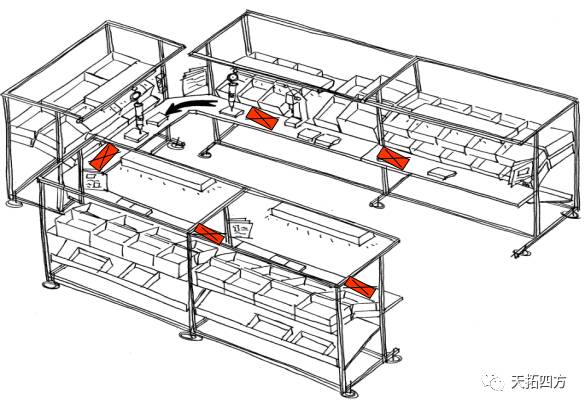 天拓四方