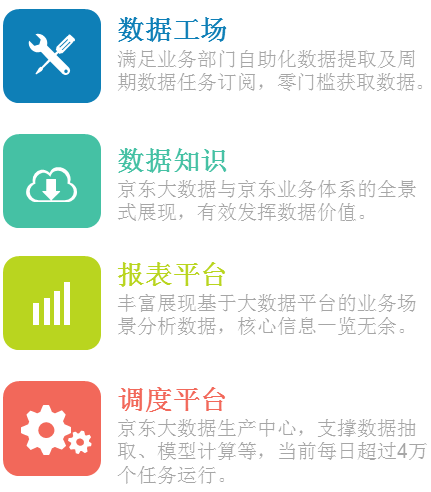 数据工场

满足业务部门自助化数据提取及周期数据任务订阅，零门槛获取数据。

数据知识

京东大数据与京东业务体系的全景式展现，有效发挥数据价值。

报表平台

丰富展现基于大数据平台的业务场景分析数据，核心信息一览无余。

调度平台

京东大数据生产中心，支撑数据抽取、模型计算等，当前每日超过4万个任务运行。