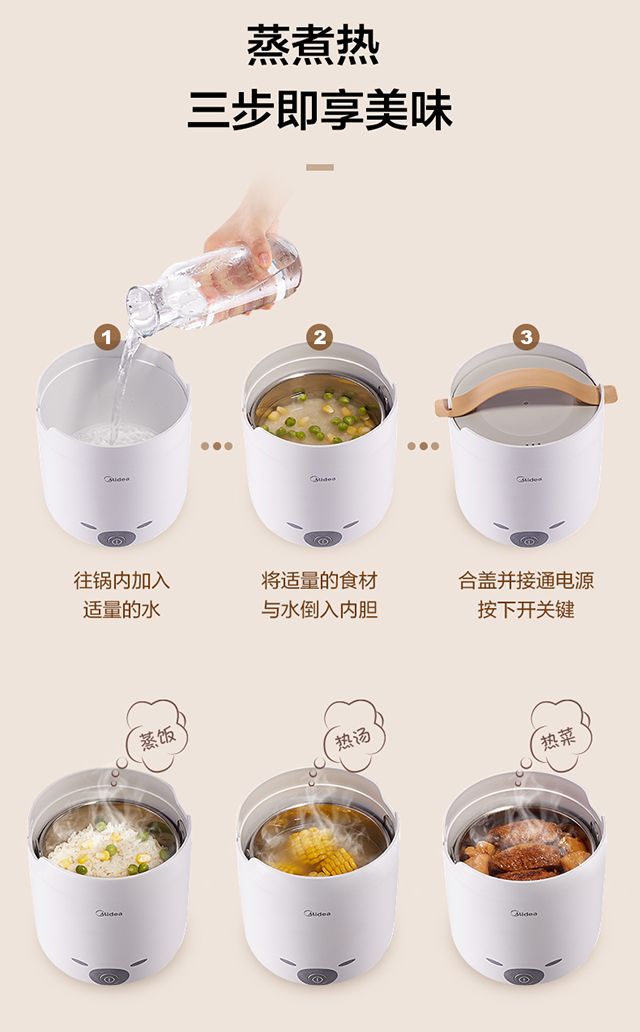 蒸煮热
三步即享美味

1
Midea
往锅内加入
适量的水

2
Midea
将适量的食材
与水倒入内胆

3
Midea
合盖并接通电源
按下开关键

蒸饭
Midea

热汤
Midea

热菜
Midea