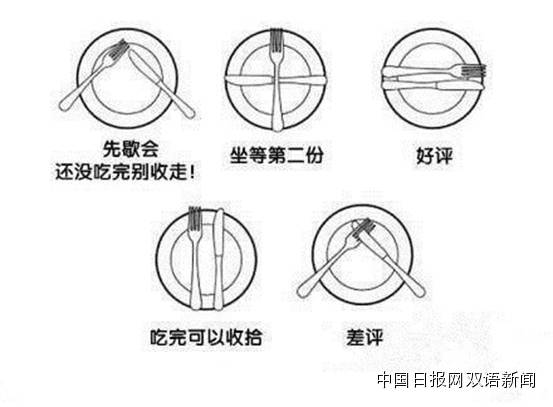 先歇会
还没吃完别收走!

坐等第二份

好评

吃完可以收拾

差评

中国日报网双语新闻