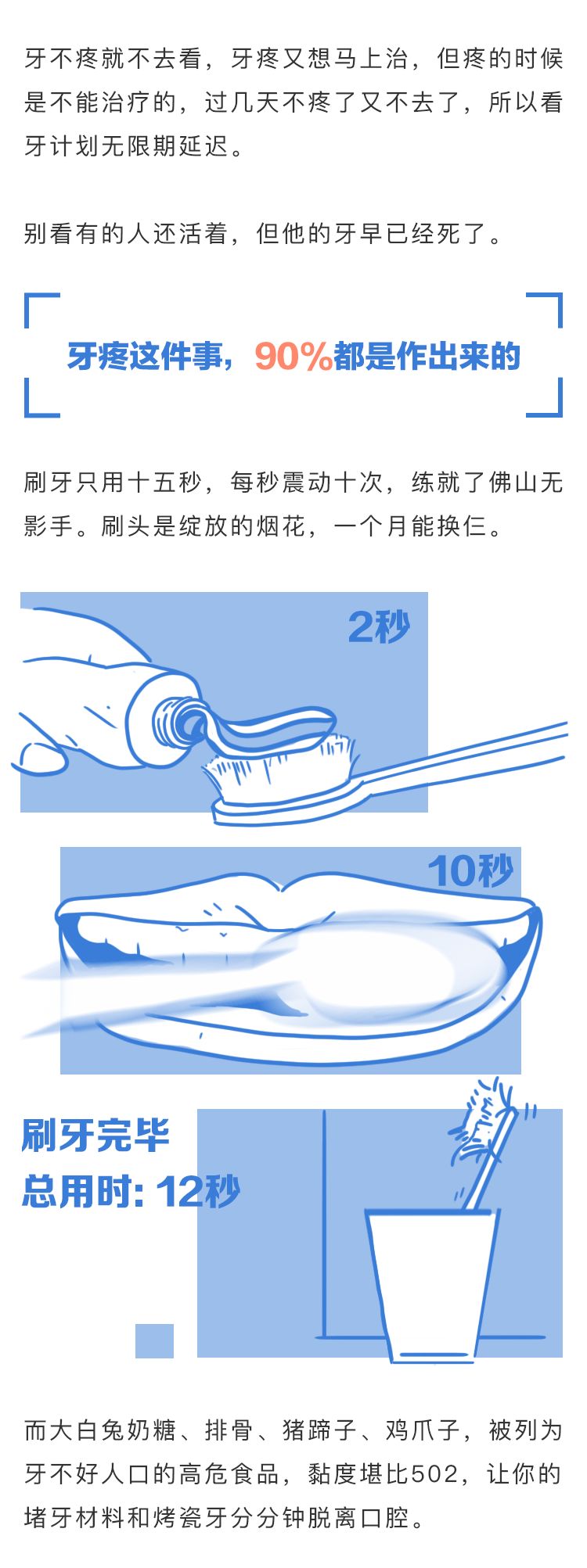 牙不疼就不去看，牙疼又想马上治，但疼的时候是不能治疗的，过几天不疼了又不去了，所以看牙计划无限期延迟。

别看有的人还活着，但他的牙早已经死了。

牙疼这件事，90%都是作出来的

刷牙只用十五秒，每秒震动十次，练就了佛山无影手。刷头是绽放的烟花，一个月能换仨。

2秒

10秒

刷牙完毕
总用时: 12秒

而大白兔奶糖、排骨、猪蹄子、鸡爪子，被列为牙不好人口的高危食品，黏度堪比502，让你的堵牙材料和烤瓷牙分分钟脱离口腔。