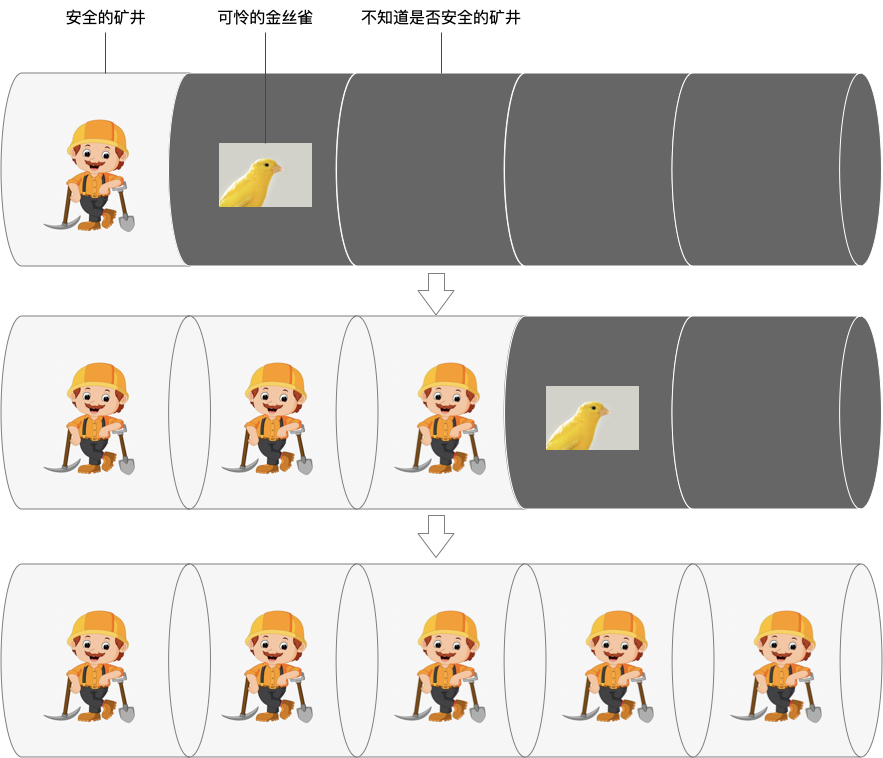 安全的矿井　可怜的金丝雀　不知道是否安全的矿井