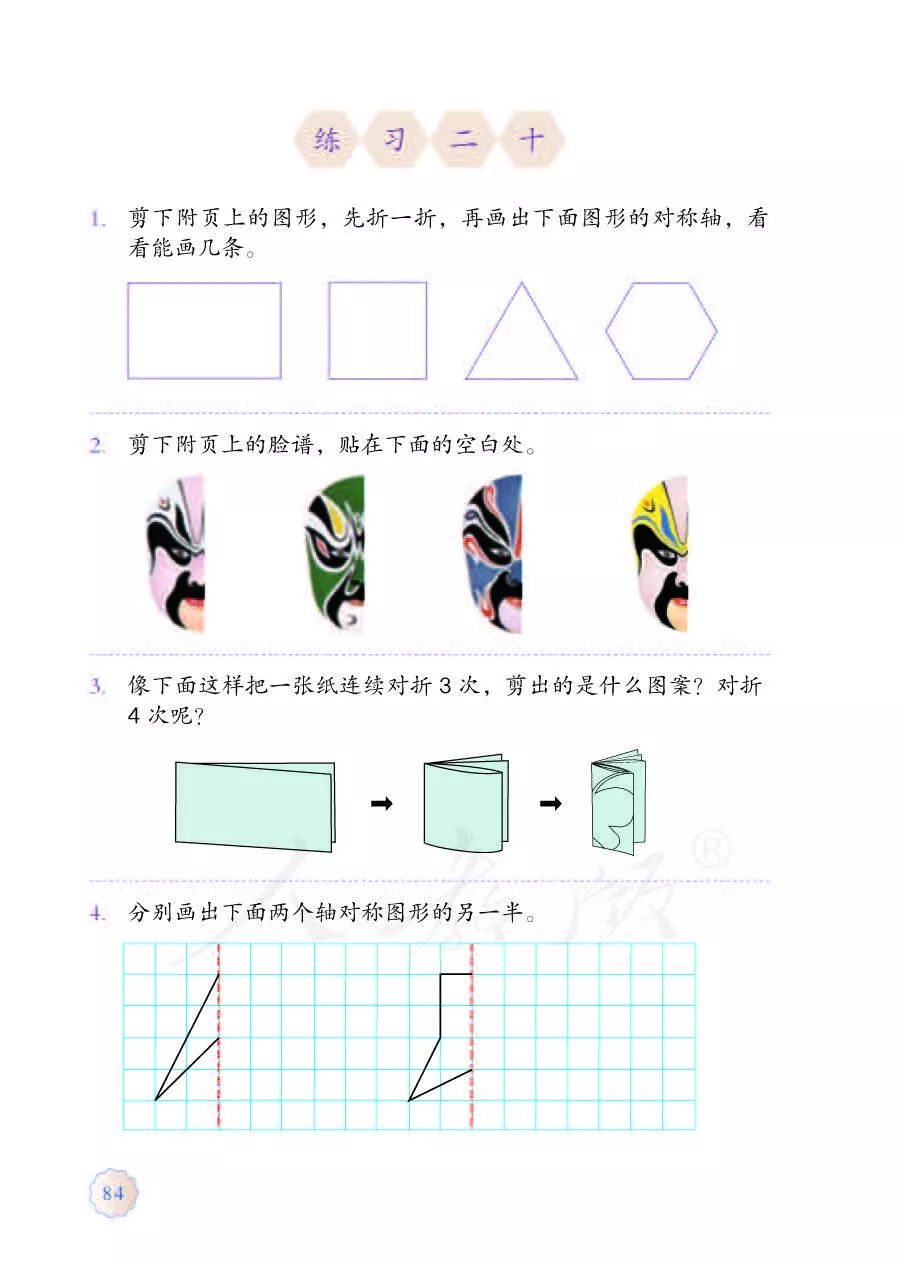 练 习 二 十

1. 剪下附页上的图形，先折一折，再画出下面图形的对称轴，看看能画几条。

2. 剪下附页上的脸谱，贴在下面的空白处。

3. 像下面这样把一张纸连续对折 3 次，剪出的是什么图案？对折 4 次呢？

4. 分别画出下面两个轴对称图形的另一半。

84