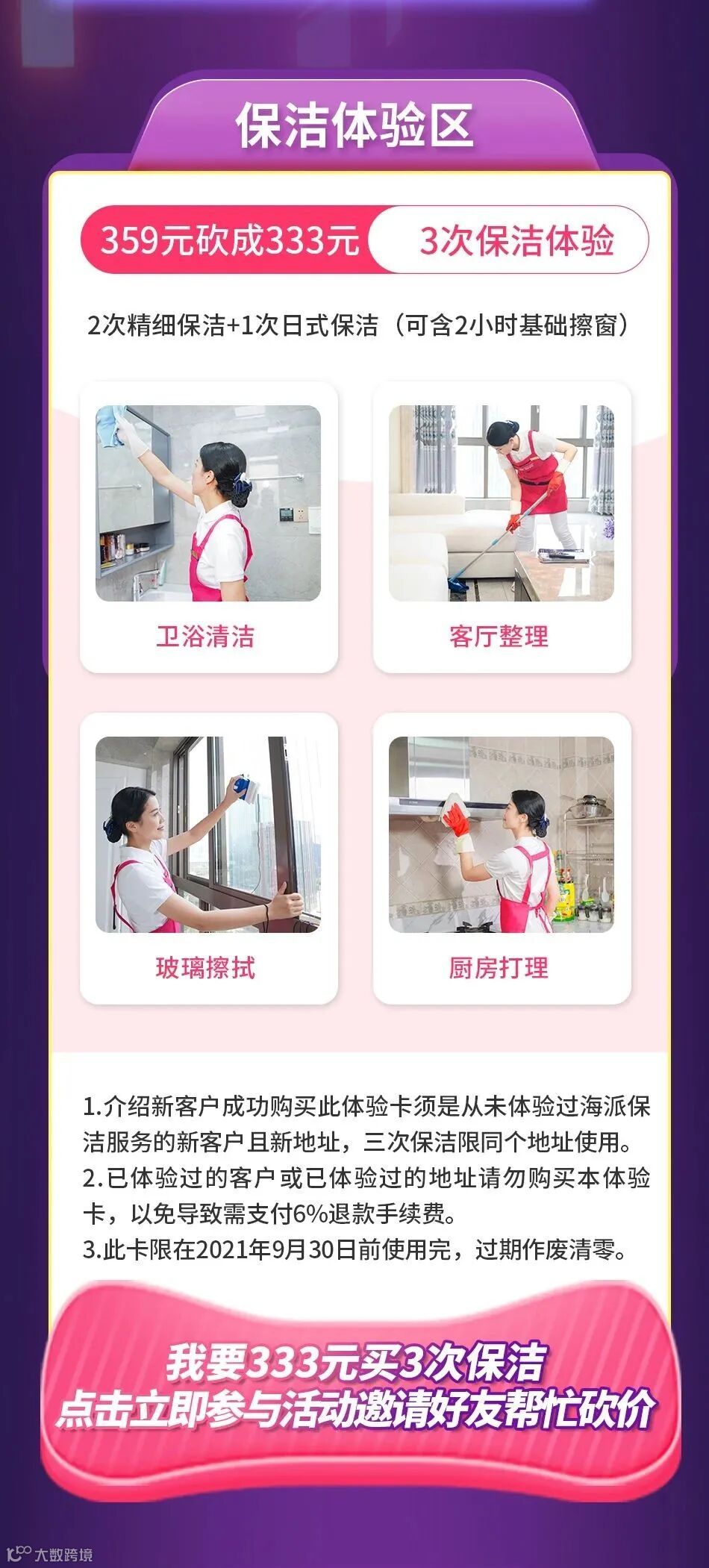 保洁体验区

359元砍成333元 3次保洁体验

2次精细保洁+1次日式保洁（可含2小时基础擦窗）

卫浴清洁

客厅整理

玻璃擦拭

厨房打理

1.介绍新客户成功购买此体验卡须是从未体验过海派保洁服务的新客户且新地址，三次保洁限同个地址使用。
2.已体验过的客户或已体验过的地址请勿购买本体验卡，以免导致需支付6%退款手续费。
3.此卡限在2021年9月30日前使用完，过期作废清零。

我要333元买3次保洁
点击立即参与活动邀请好友帮忙砍价

大数跨境