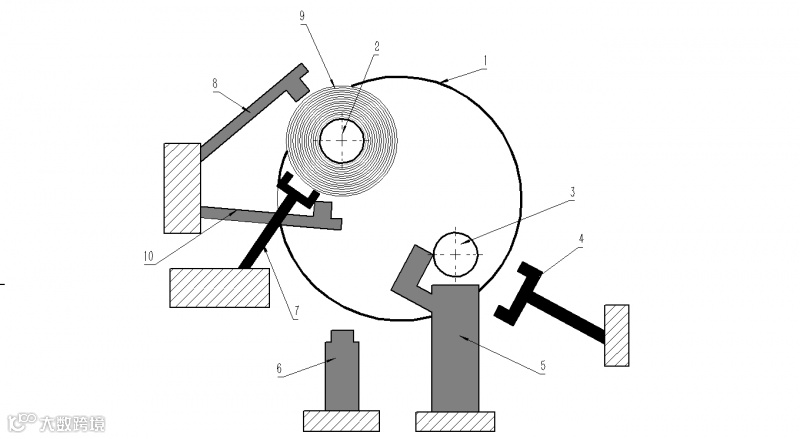 9
2
1
8
3
4
10
7
6
5
大数跨境