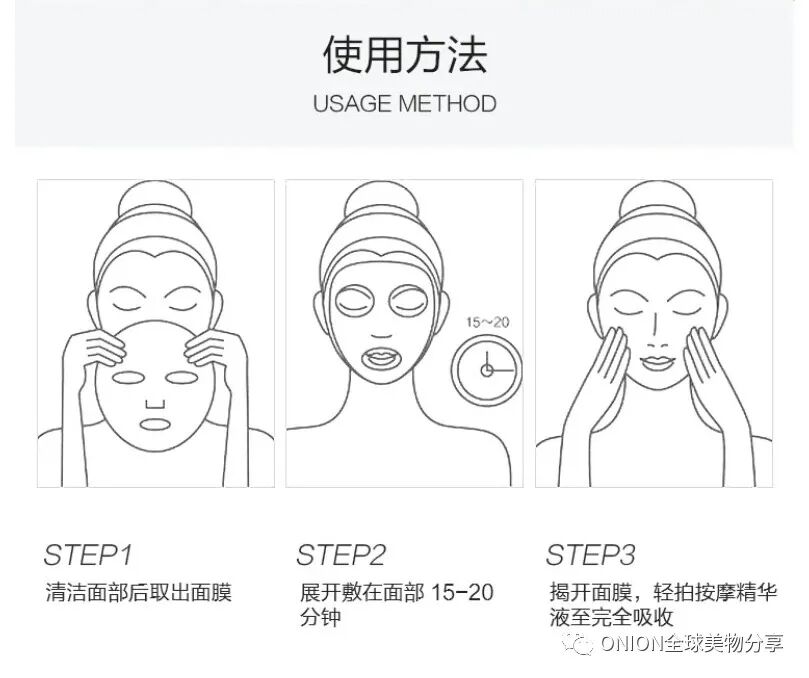 使用方法
USAGE METHOD

15~20

STEP1
清洁面部后取出面膜

STEP2
展开敷在面部 15-20 分钟

STEP3
揭开面膜，轻拍按摩精华液至完全吸收

ONION全球美物分享