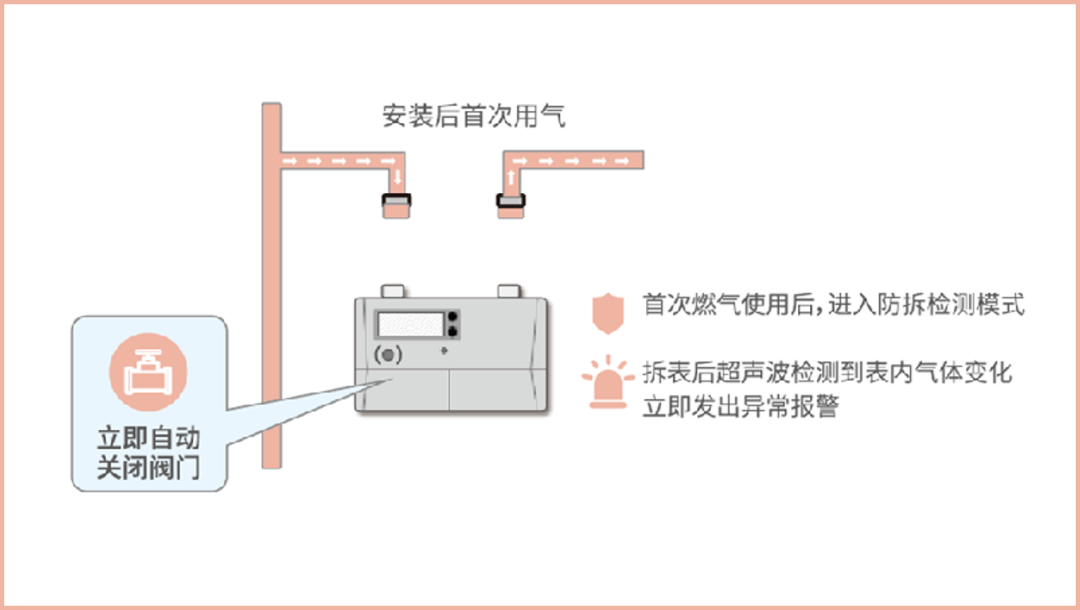 安装后首次用气

首次燃气使用后，进入防拆检测模式

拆表后超声波检测到表内气体变化
立即发出异常报警

立即自动
关闭阀门