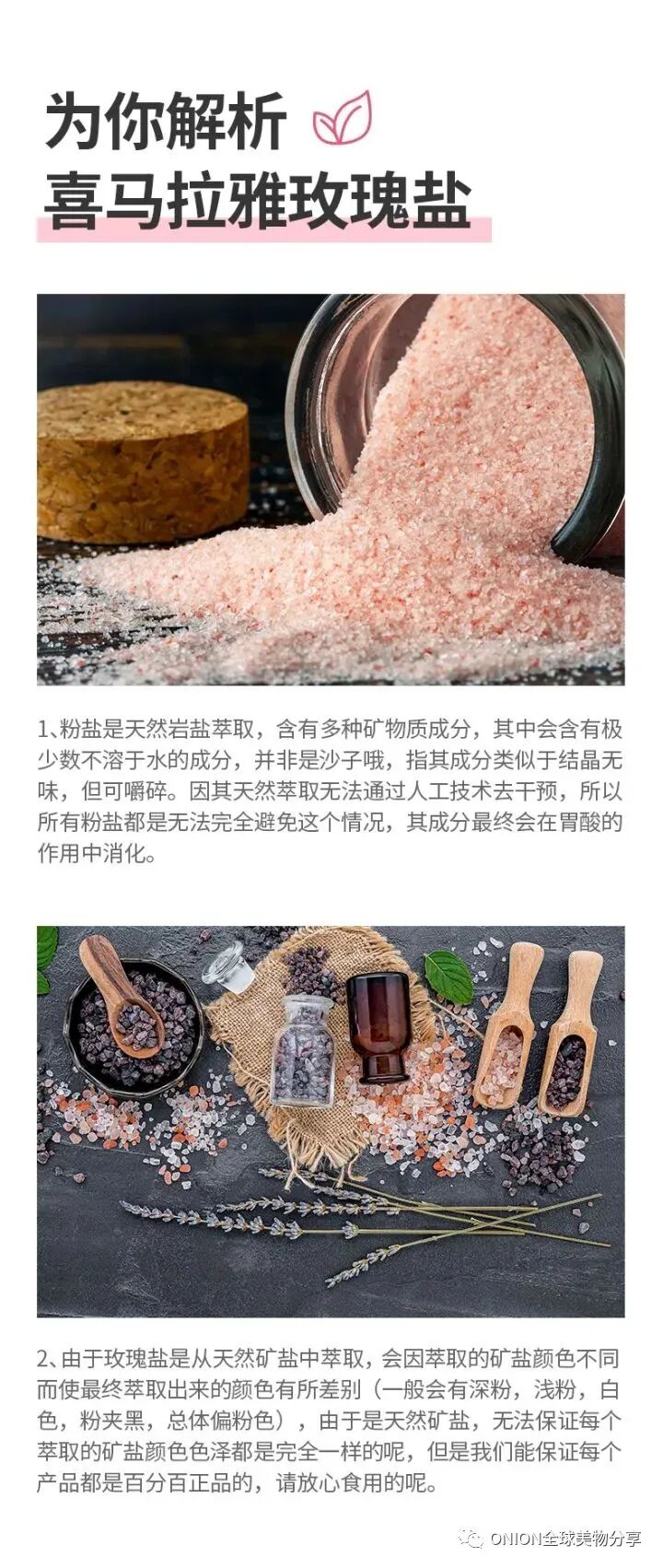 为你解析
喜马拉雅玫瑰盐

1、粉盐是天然岩盐萃取，含有多种矿物质成分，其中会含有极少数不溶于水的成分，并非是沙子哦，指其成分类似于结晶无味，但可嚼碎。因其天然萃取无法通过人工技术去干预，所以所有粉盐都是无法完全避免这个情况，其成分最终会在胃酸的作用中消化。

2、由于玫瑰盐是从天然矿盐中萃取，会因萃取的矿盐颜色不同而使最终萃取出来的颜色有所差别（一般会有深粉，浅粉，白色，粉夹黑，总体偏粉色），由于是天然矿盐，无法保证每个萃取的矿盐颜色色泽都是完全一样的呢，但是我们能保证每个产品都是百分百正品的，请放心食用的呢。

ONION全球美物分享