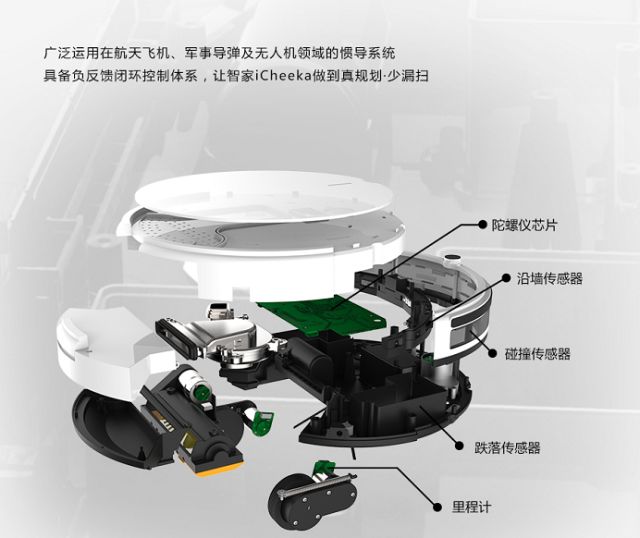 广泛运用在航天飞机、军事导弹及无人机领域的惯导系统
具备负反馈闭环控制体系，让智家iCheeka做到真规划·少漏扫

陀螺仪芯片

沿墙传感器

碰撞传感器

跌落传感器

里程计