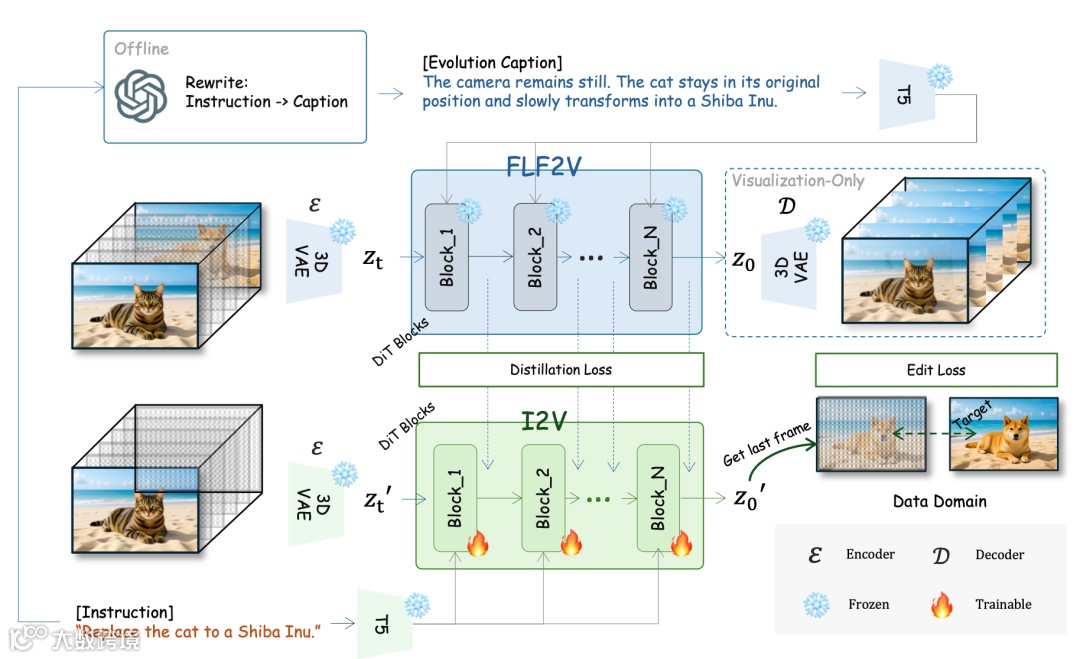 Offline

Rewrite:
Instruction -> Caption

[Evolution Caption]
The camera remains still. The cat stays in its original position and slowly transforms into a Shiba Inu.

T5

FLF2V

Visualization-Only

$\mathcal{E}$

3D VAE

$z_t$

Block_1

Block_2

...

Block_N

$z_0$

$\mathcal{D}$

3D VAE

DiT Blocks

Distillation Loss

Edit Loss

DiT Blocks

I2V

$\mathcal{E}$

3D VAE

$z_t'$

Block_1

Block_2

...

Block_N

$z_0'$

Get last frame

Target

Data Domain

$\mathcal{E}$ Encoder

$\mathcal{D}$ Decoder

Frozen

Trainable

[Instruction]
"Replace the cat to a Shiba Inu."

T5

大数跨境