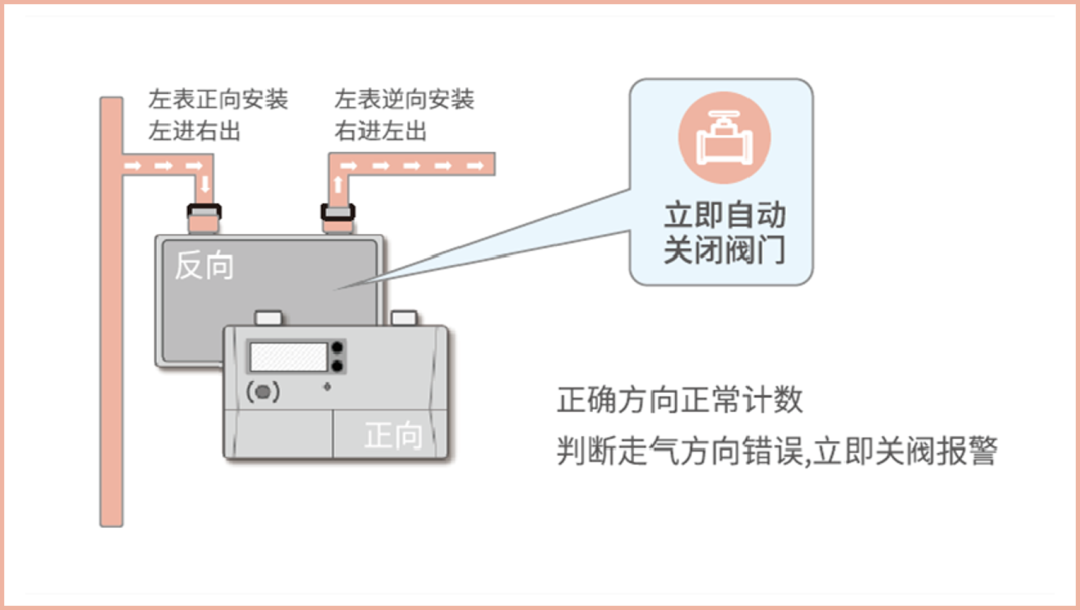 左表正向安装
左进右出

左表逆向安装
右进左出

立即自动
关闭阀门

反向

正向

正确方向正常计数
判断走气方向错误,立即关阀报警