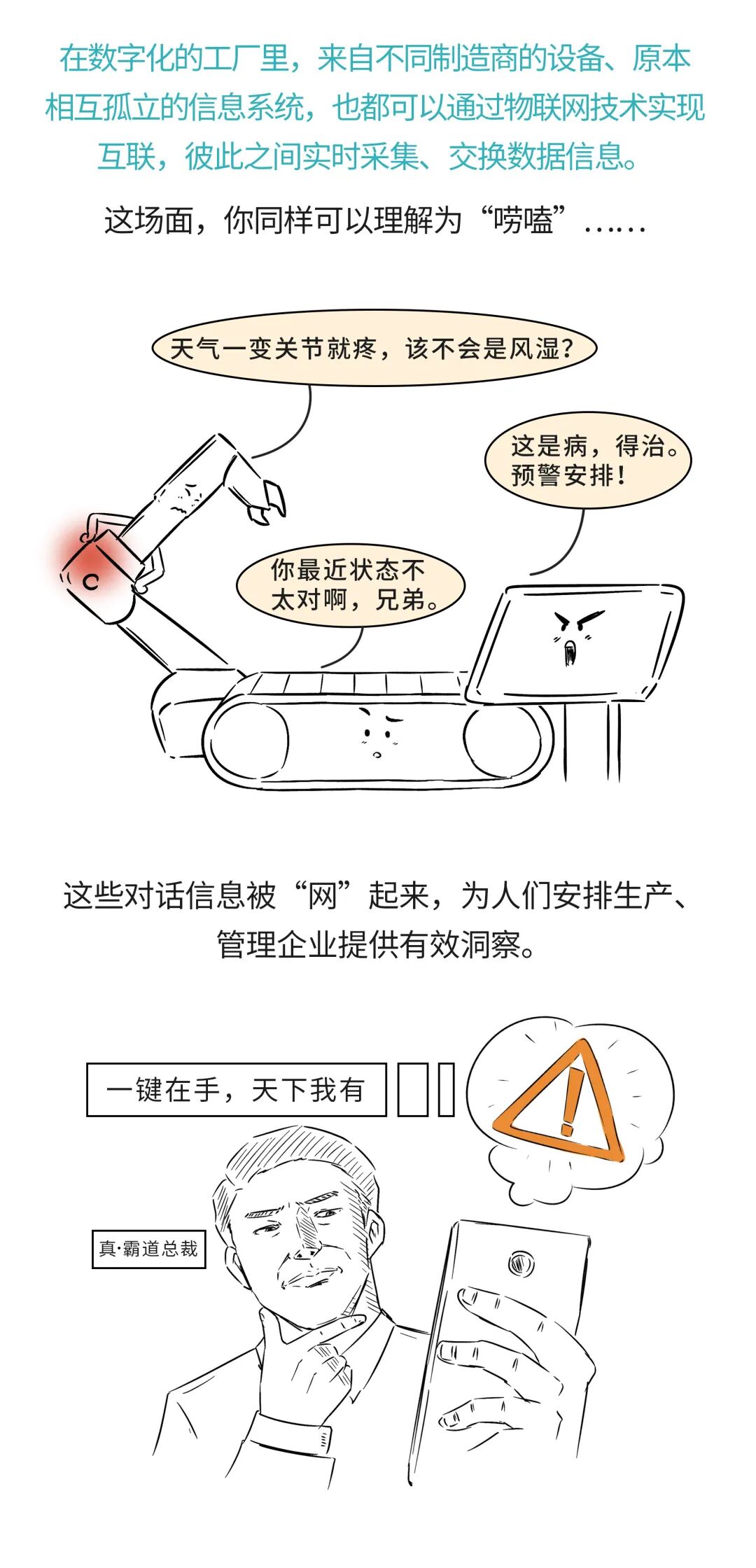 在数字化的工厂里，来自不同制造商的设备、原本相互孤立的信息系统，也都可以通过物联网技术实现互联，彼此之间实时采集、交换数据信息。

这场面，你同样可以理解为“唠嗑”……

天气一变关节就疼，该不会是风湿？

这是病，得治。预警安排！

你最近状态不太对啊，兄弟。

这些对话信息被“网”起来，为人们安排生产、管理企业提供有效洞察。

一键在手，天下我有

真·霸道总裁