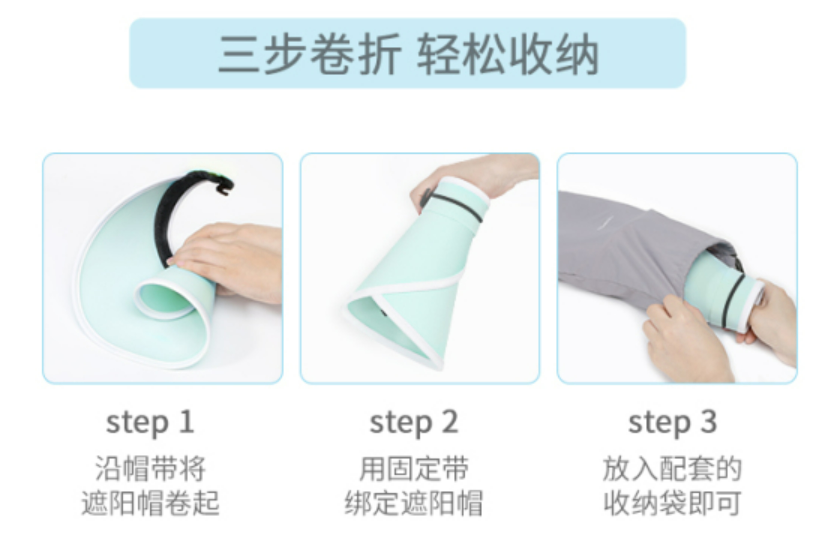 三步卷折 轻松收纳

step 1
沿帽带将
遮阳帽卷起

step 2
用固定带
绑定遮阳帽

step 3
放入配套的
收纳袋即可