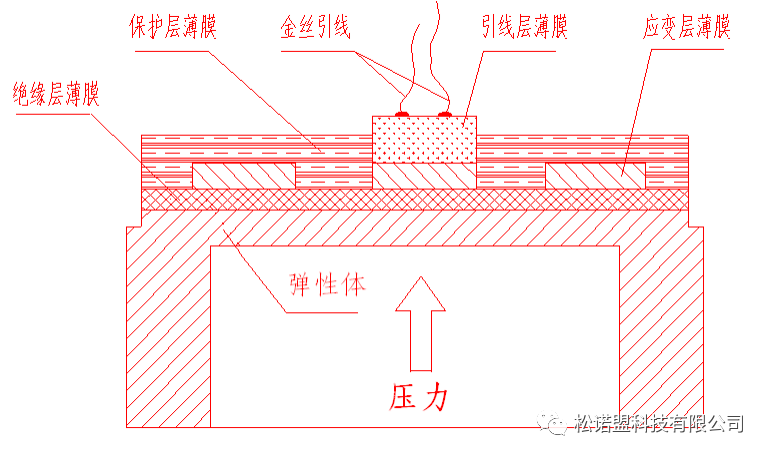 保护层薄膜
金丝引线
引线层薄膜
应变层薄膜
绝缘层薄膜
弹性体
压力
松诺盟科技有限公司