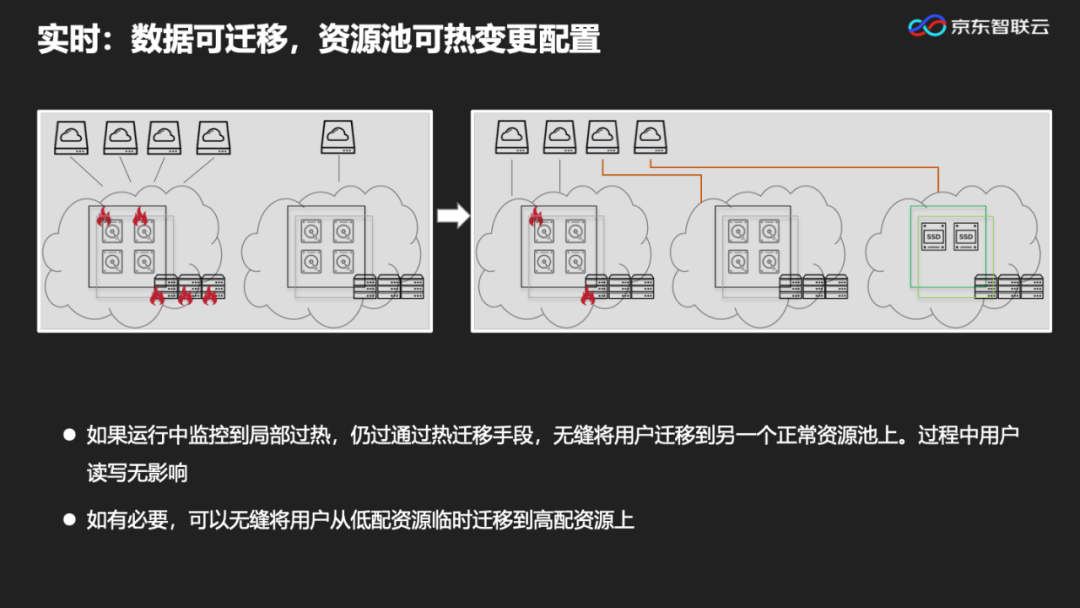 实时：数据可迁移，资源池可热变更配置

京东智联云

SSD

SSD

● 如果运行中监控到局部过热，仍过通过热迁移手段，无缝将用户迁移到另一个正常资源池上。过程中用户读写无影响

● 如有必要，可以无缝将用户从低配资源临时迁移到高配资源上