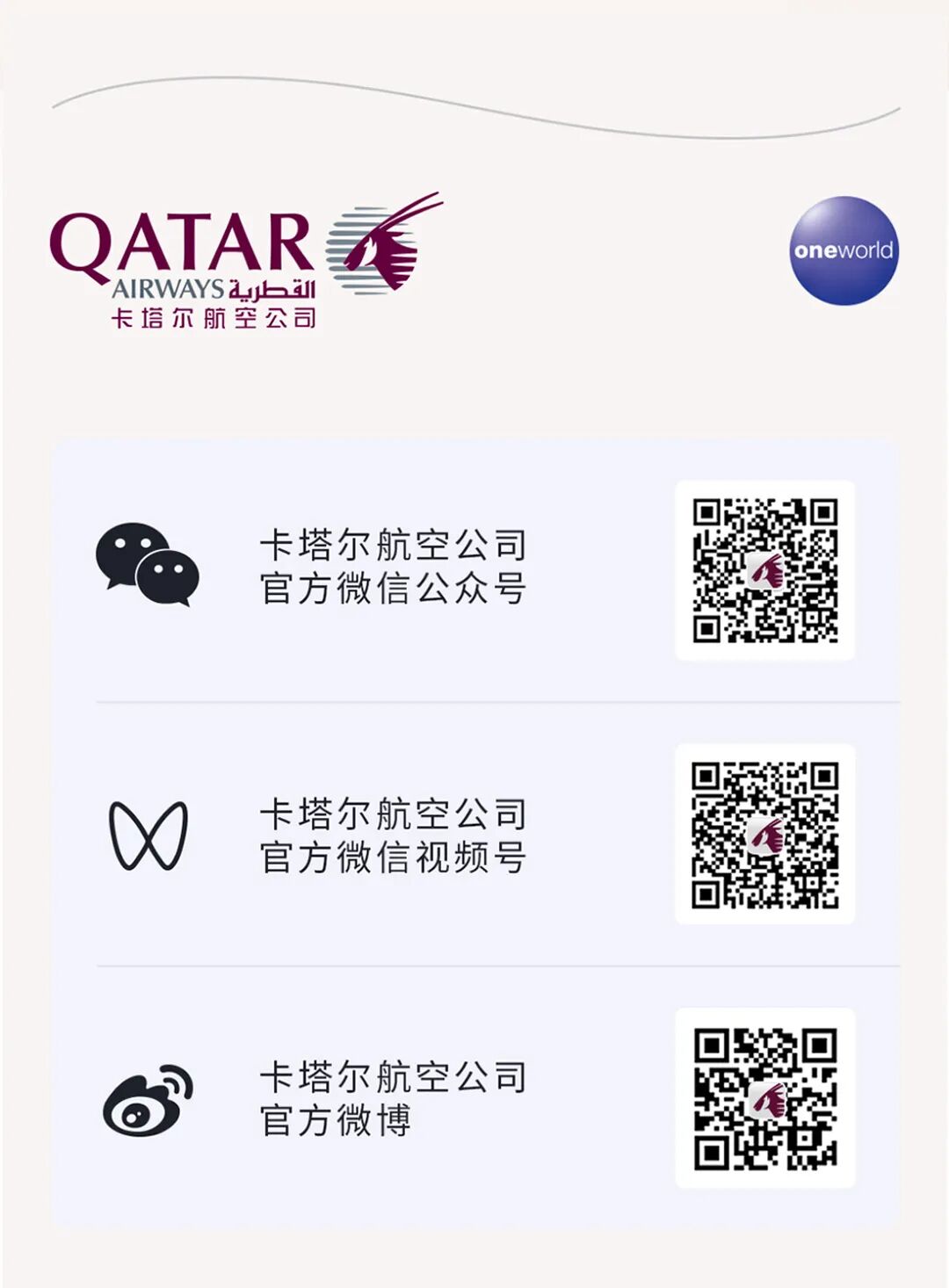 QATAR
AIRWAYS القطرية
卡塔尔航空公司

oneworld

卡塔尔航空公司
官方微信公众号

卡塔尔航空公司
官方微信视频号

卡塔尔航空公司
官方微博