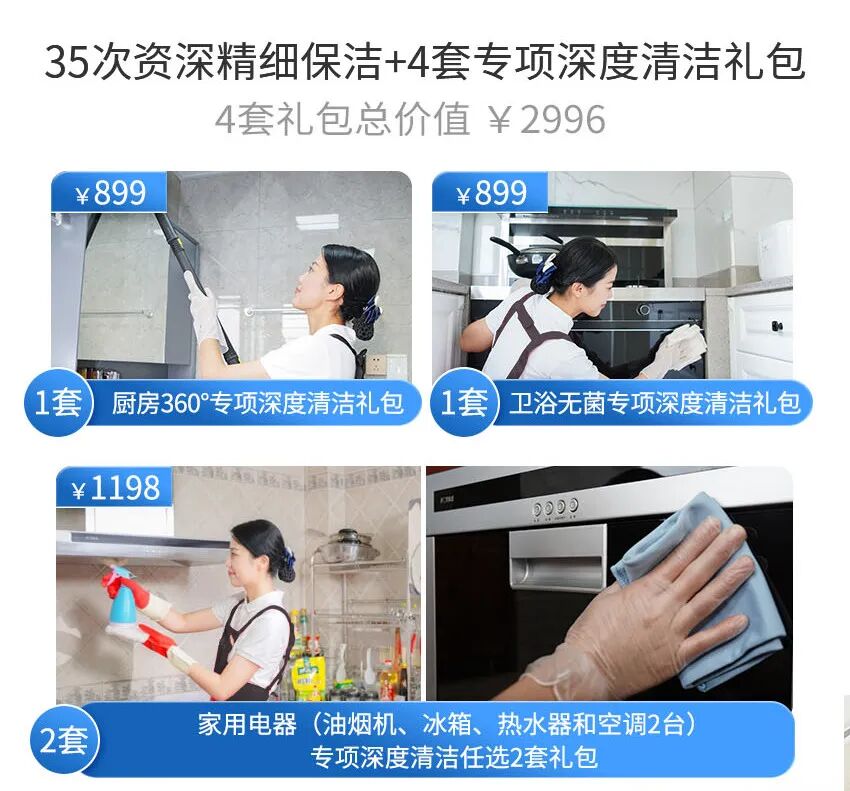 35次资深精细保洁+4套专项深度清洁礼包

4套礼包总价值 ￥2996

￥899

1套 厨房360°专项深度清洁礼包

￥899

1套 卫浴无菌专项深度清洁礼包

￥1198

2套 家用电器（油烟机、冰箱、热水器和空调2台）专项深度清洁任选2套礼包