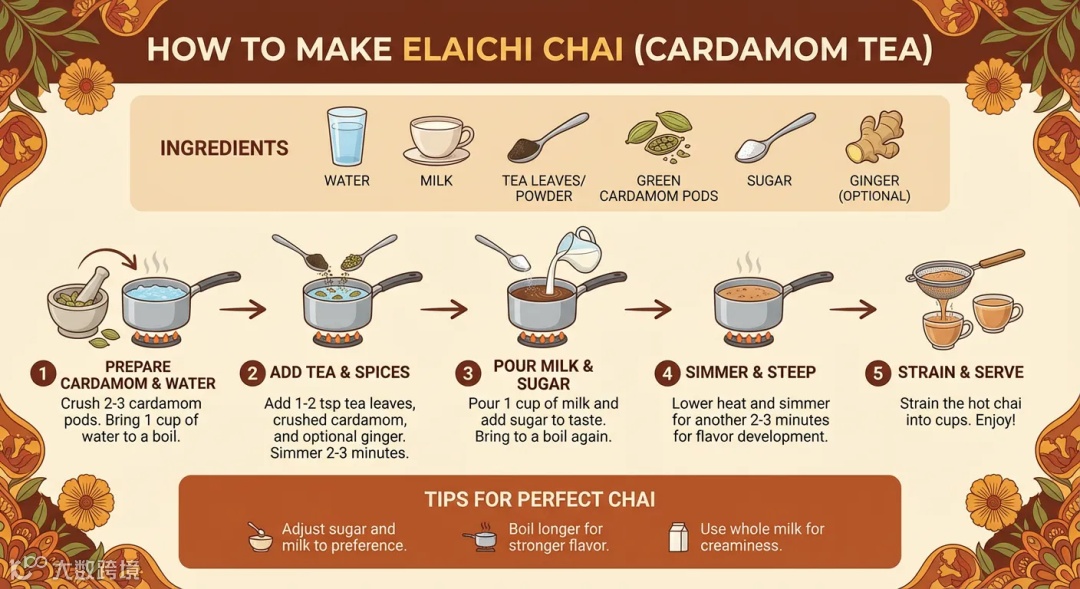 HOW TO MAKE ELAICHI CHAI (CARDAMOM TEA)

INGREDIENTS

WATER

MILK

TEA LEAVES/ POWDER

GREEN CARDAMOM PODS

SUGAR

GINGER (OPTIONAL)

1 PREPARE CARDAMOM & WATER
Crush 2-3 cardamom pods. Bring 1 cup of water to a boil.

2 ADD TEA & SPICES
Add 1-2 tsp tea leaves, crushed cardamom, and optional ginger. Simmer 2-3 minutes.

3 POUR MILK & SUGAR
Pour 1 cup of milk and add sugar to taste. Bring to a boil again.

4 SIMMER & STEEP
Lower heat and simmer for another 2-3 minutes for flavor development.

5 STRAIN & SERVE
Strain the hot chai into cups. Enjoy!

TIPS FOR PERFECT CHAI

Adjust sugar and milk to preference.

Boil longer for stronger flavor.

Use whole milk for creaminess.

大数跨境