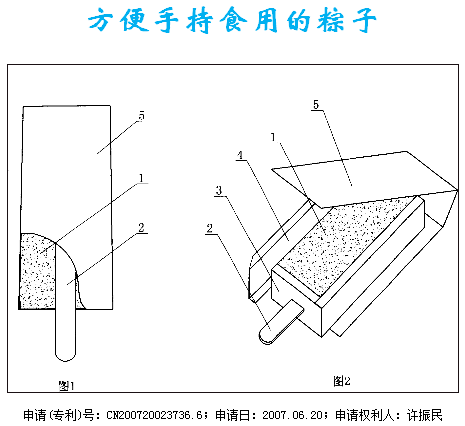 方便手持食用的粽子

5
1
2
图1

5
1
4
3
2
图2

申请(专利)号：CN200720023736.6；申请日：2007.06.20；申请权利人：许振民