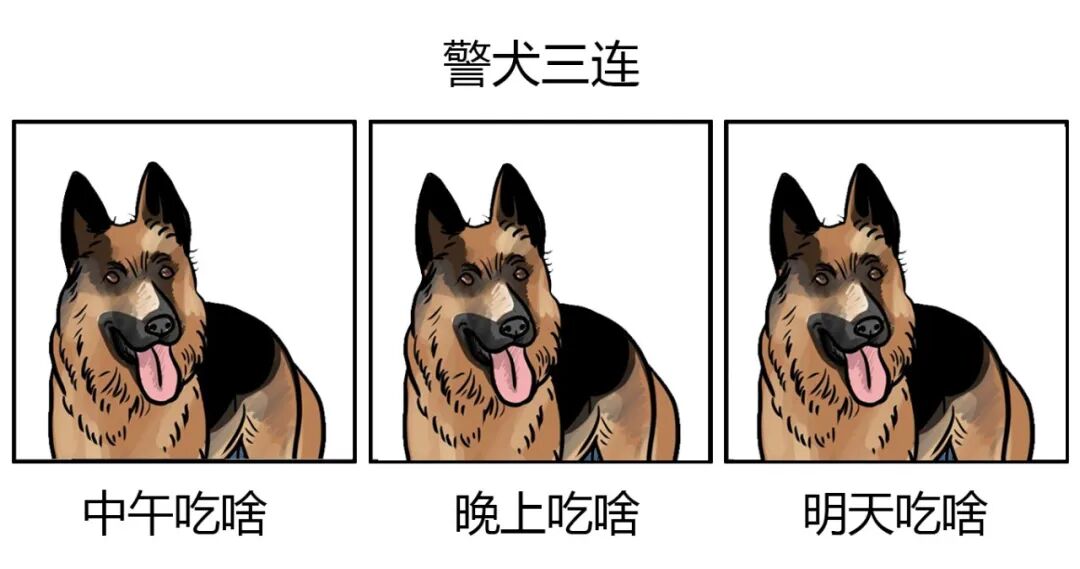 警犬三连

中午吃啥

晚上吃啥

明天吃啥