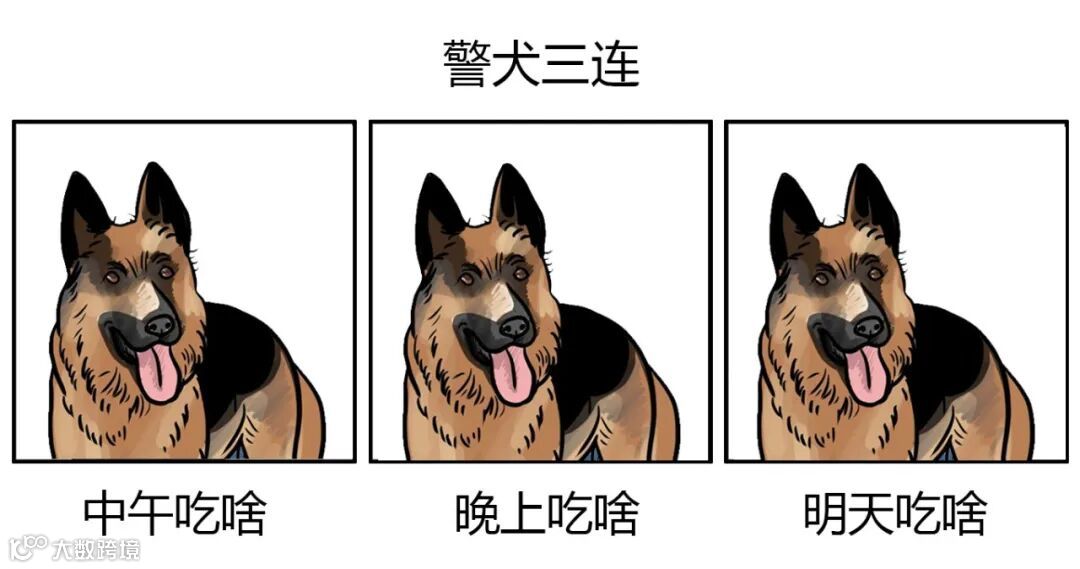 警犬三连

中午吃啥

晚上吃啥

明天吃啥

大数跨境