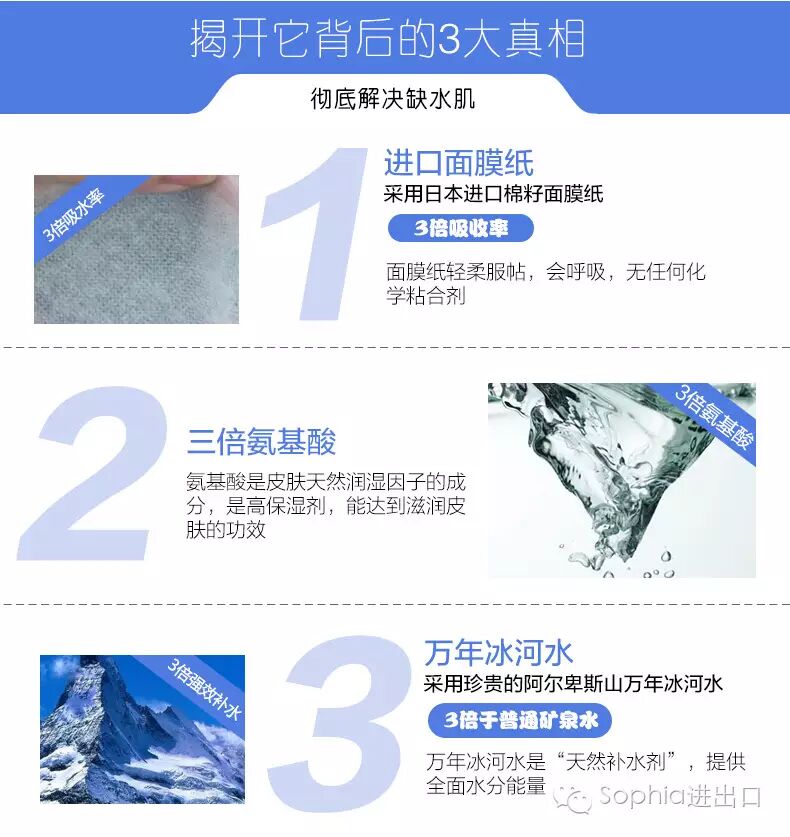 揭开它背后的3大真相

彻底解决缺水肌

3倍吸水率

1

进口面膜纸

采用日本进口棉籽面膜纸

3倍吸收率

面膜纸轻柔服帖，会呼吸，无任何化学粘合剂

2

三倍氨基酸

氨基酸是皮肤天然润湿因子的成分，是高保湿剂，能达到滋润皮肤的功效

3倍氨基酸

3倍强效补水

3

万年冰河水

采用珍贵的阿尔卑斯山万年冰河水

3倍于普通矿泉水

万年冰河水是“天然补水剂”，提供全面水分能量

Sophia进出口